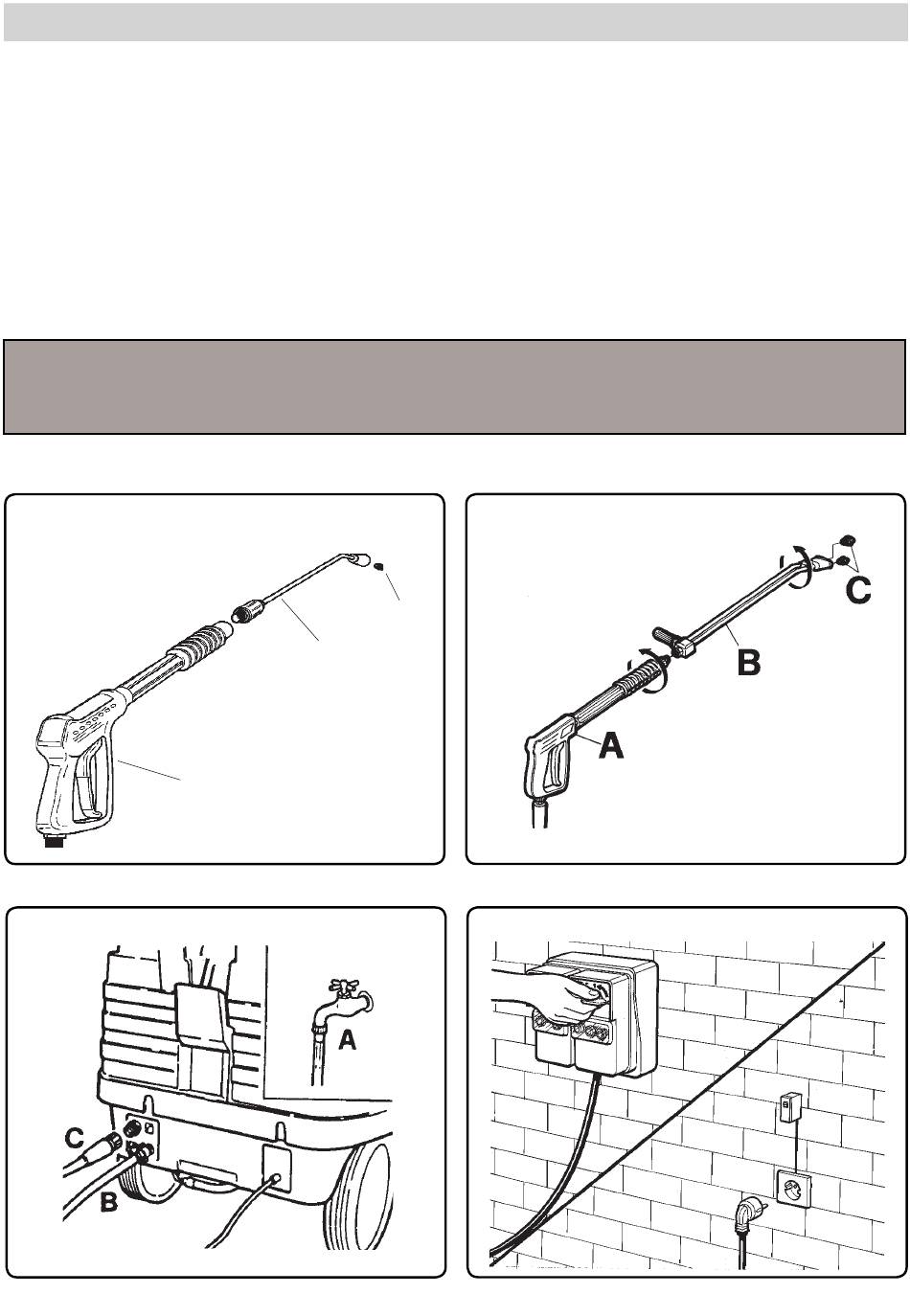 C

B

A

A

C

B