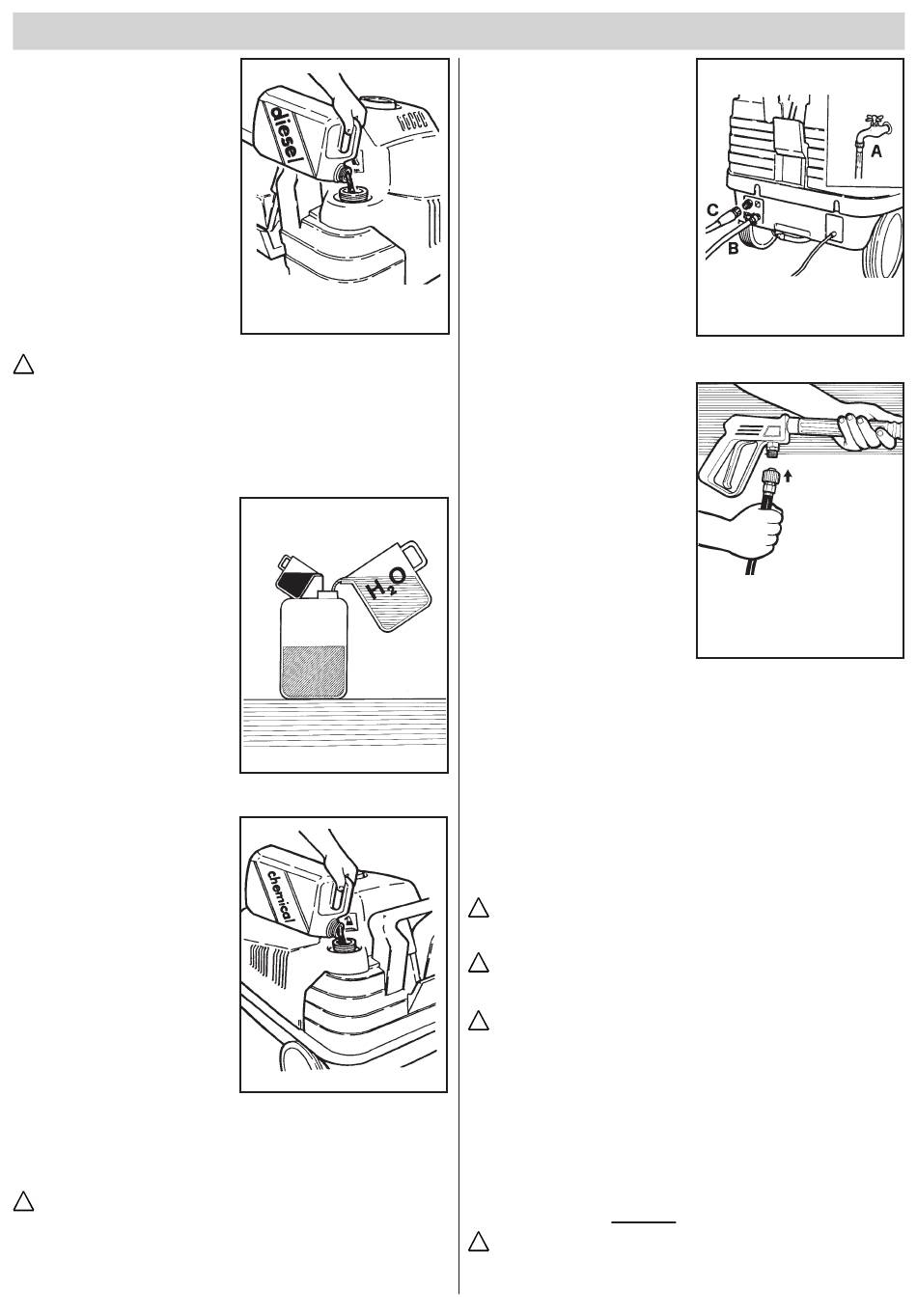 diesel

$H_2O$

chemical

A

C

B