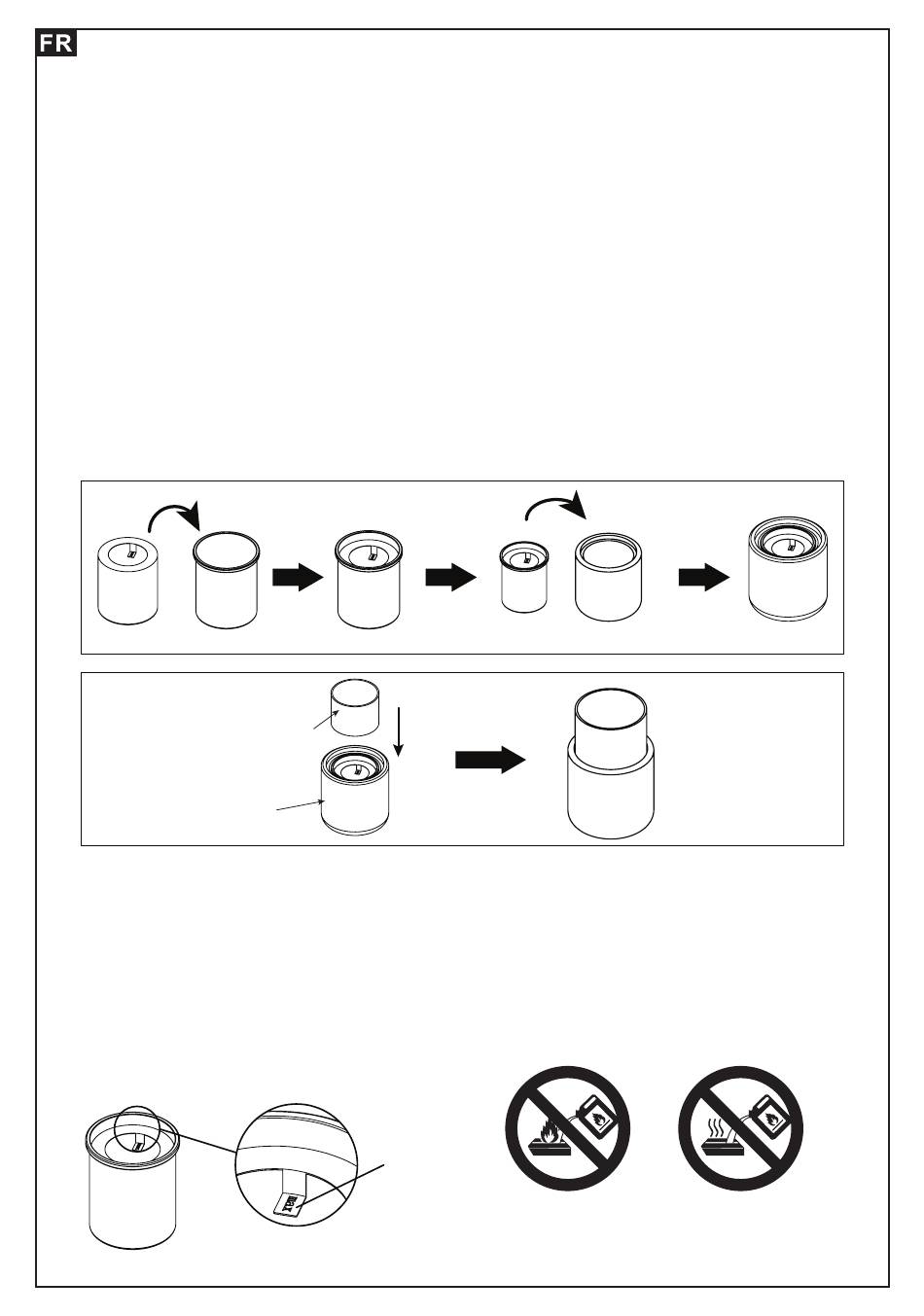 FR