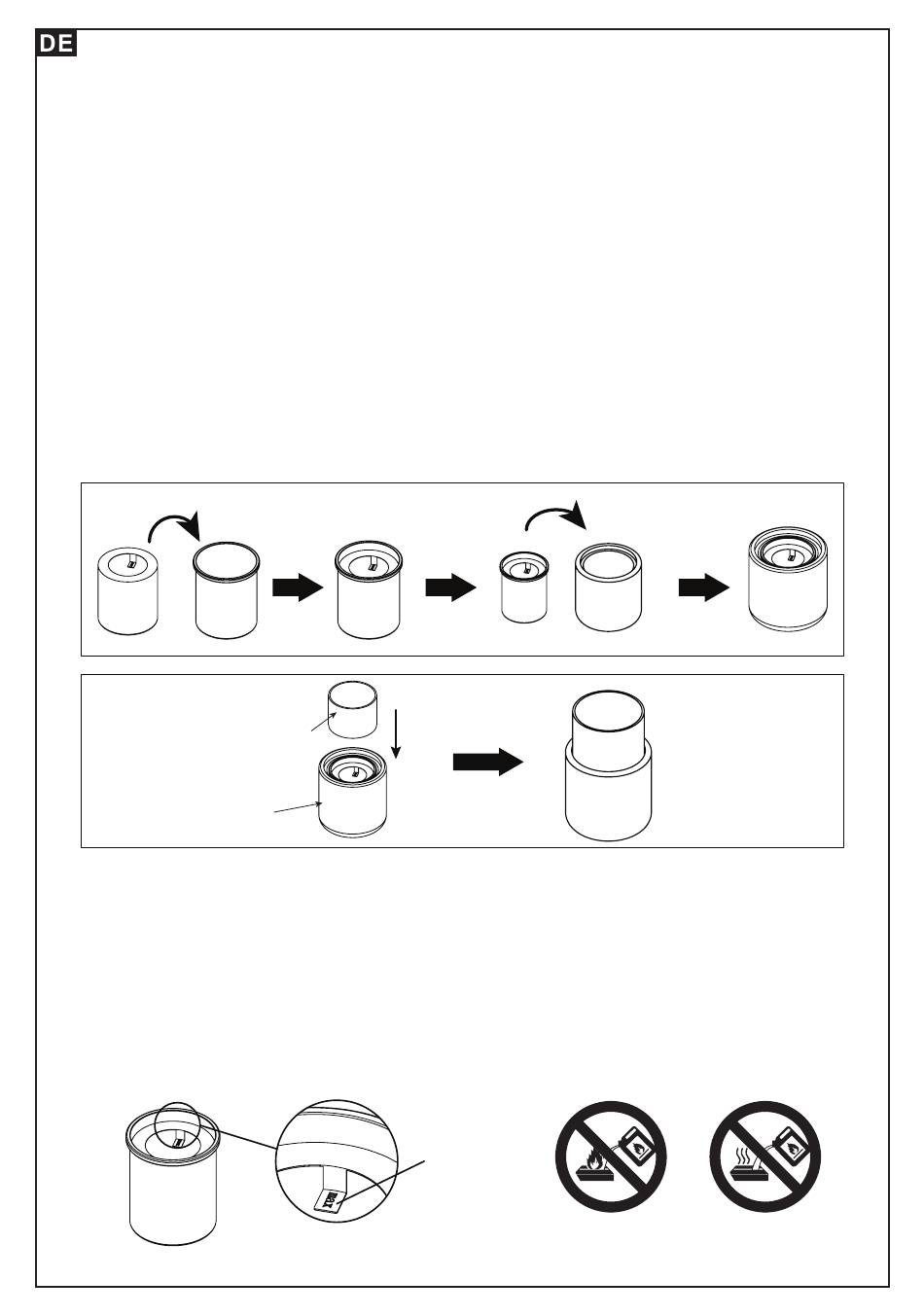 DE