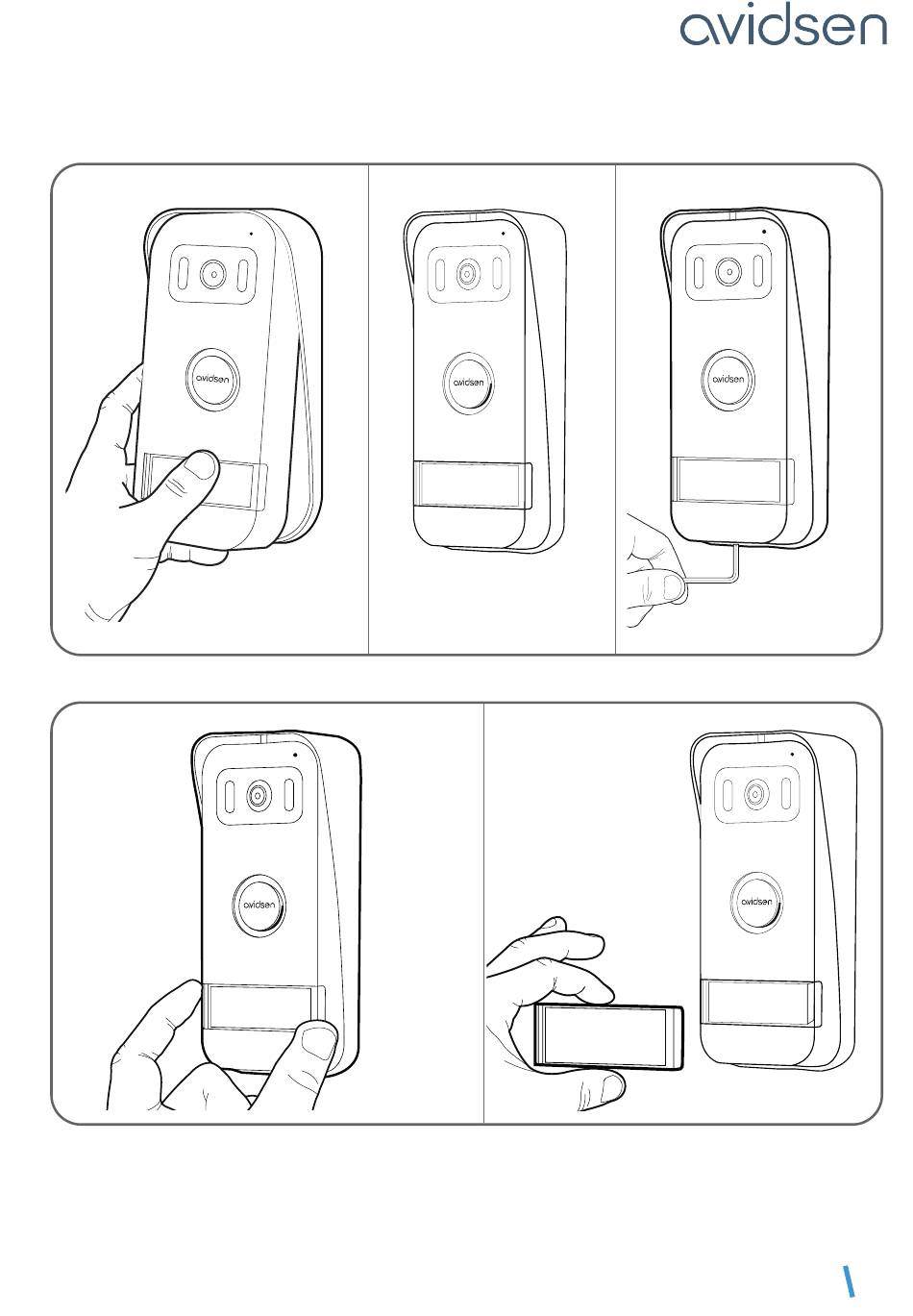 avidsen

avidsen

avidsen

avidsen

avidsen

avidsen