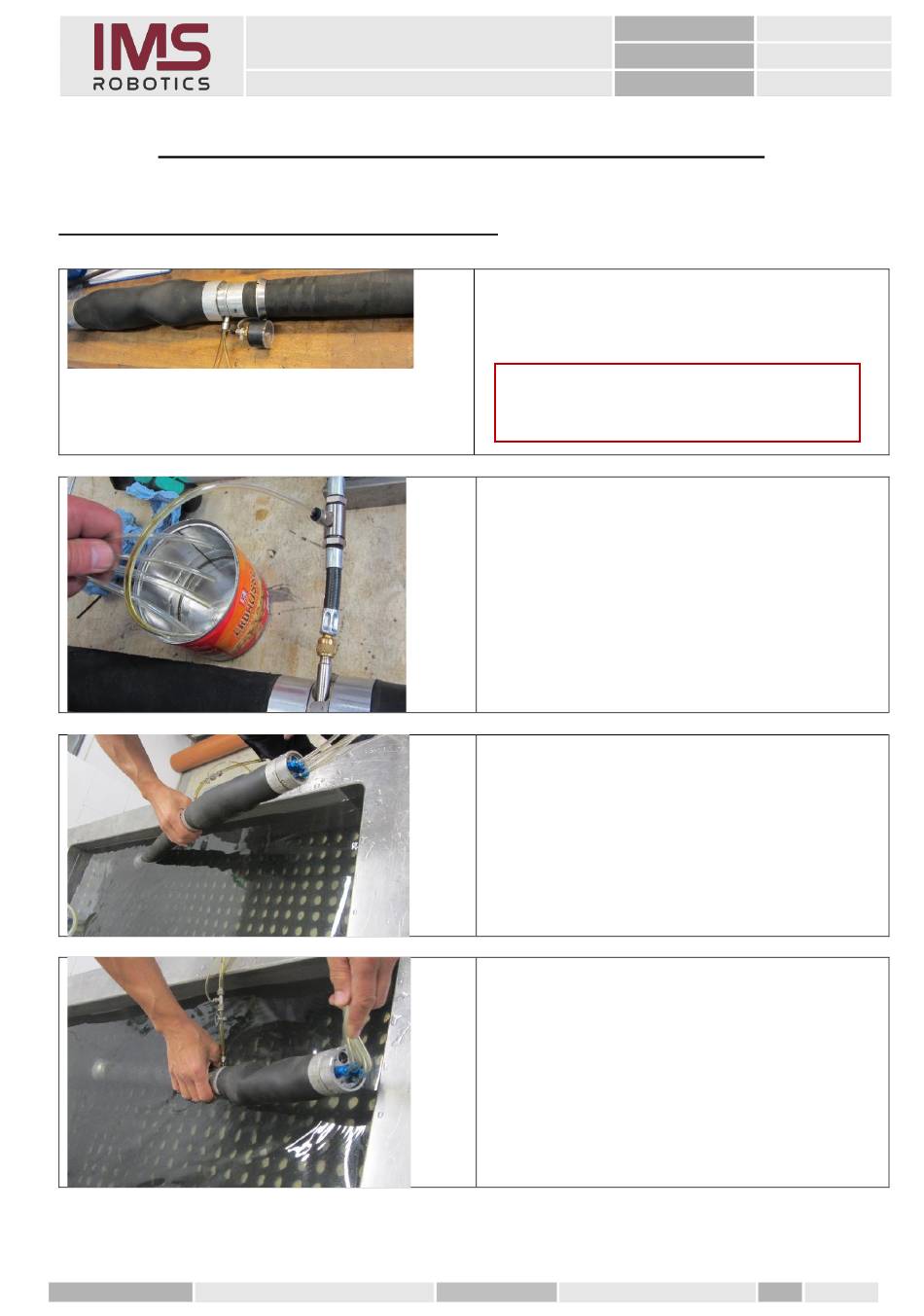 IMS
ROBOTICS