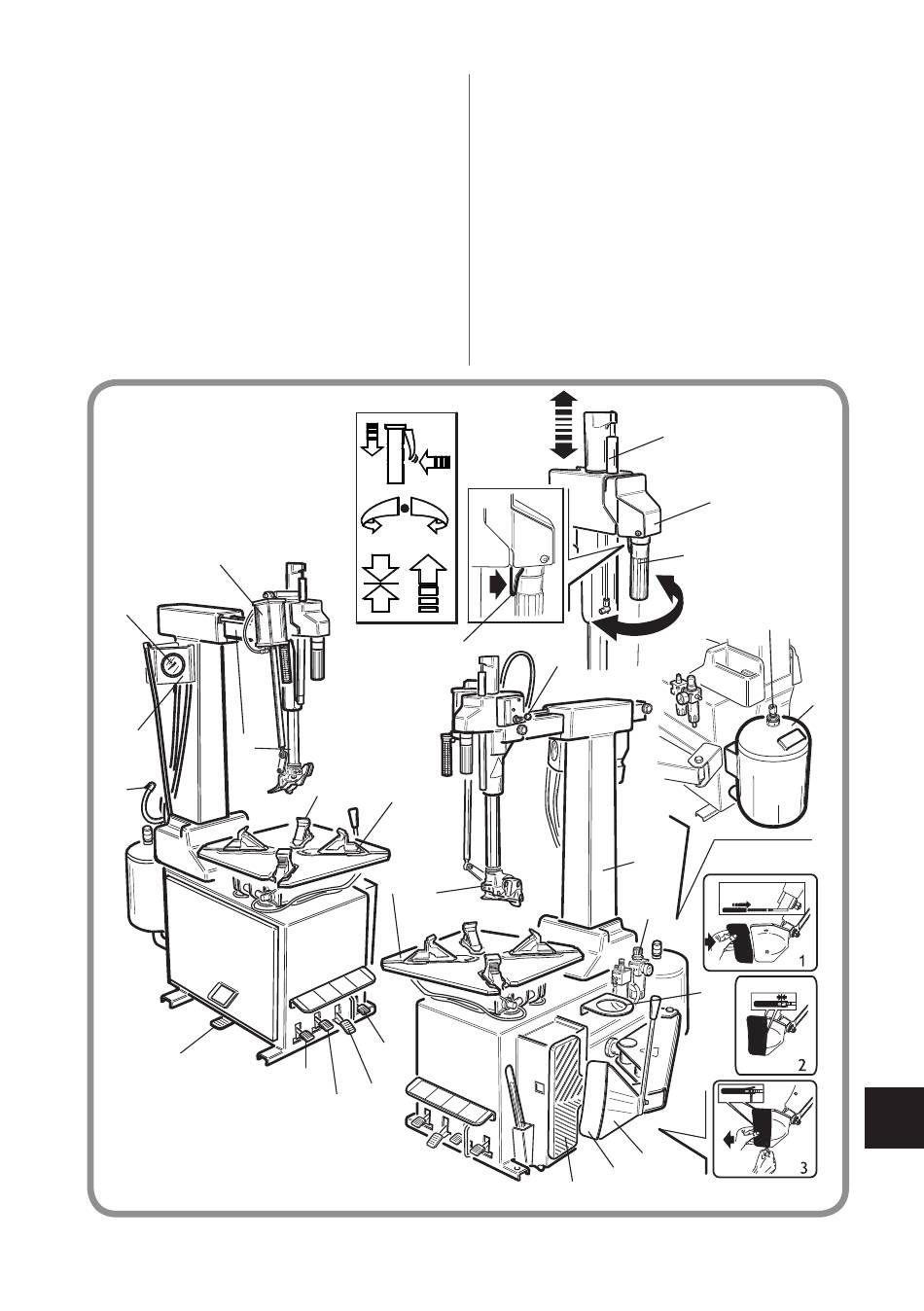 1

2

3