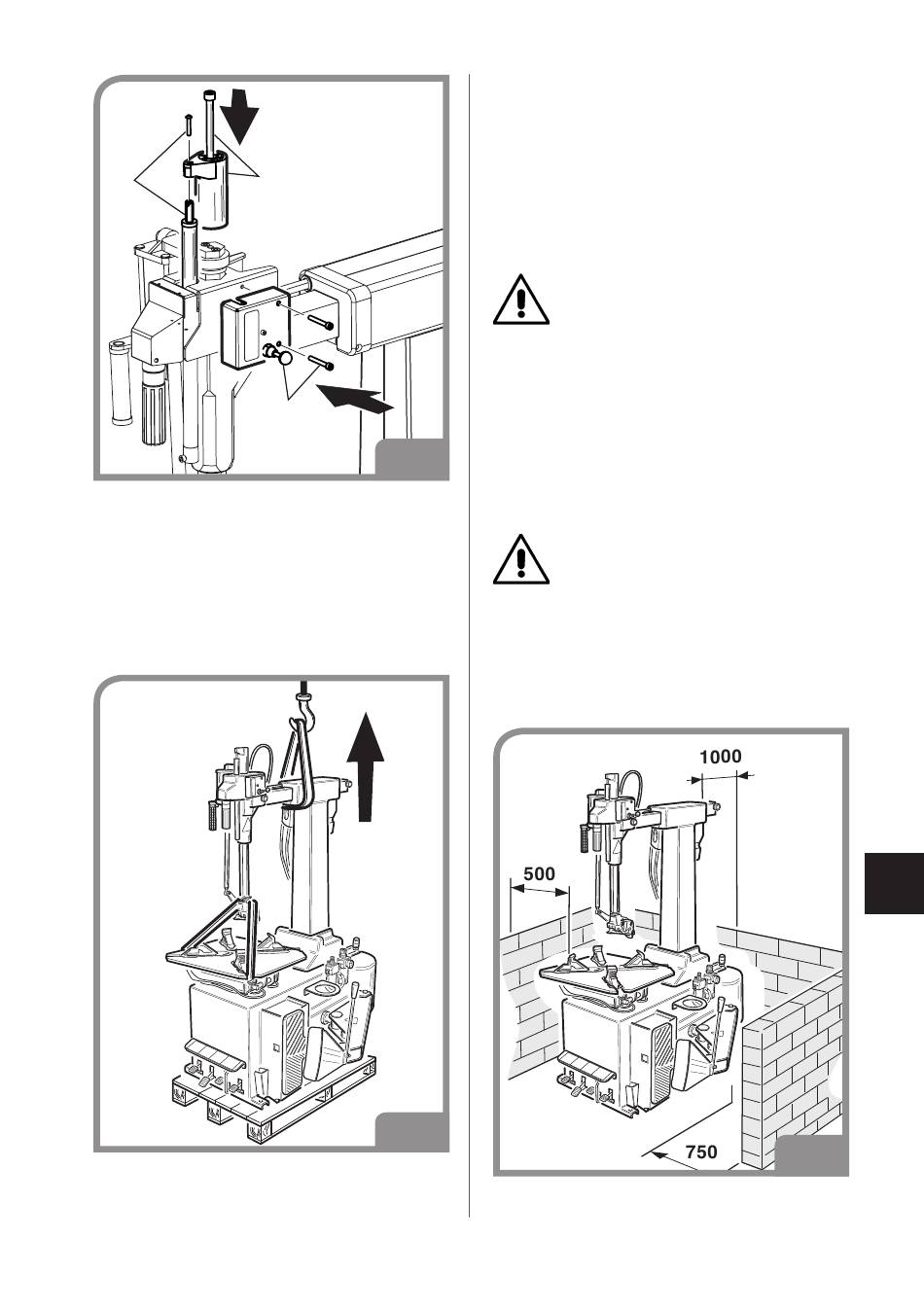 1000

500

750