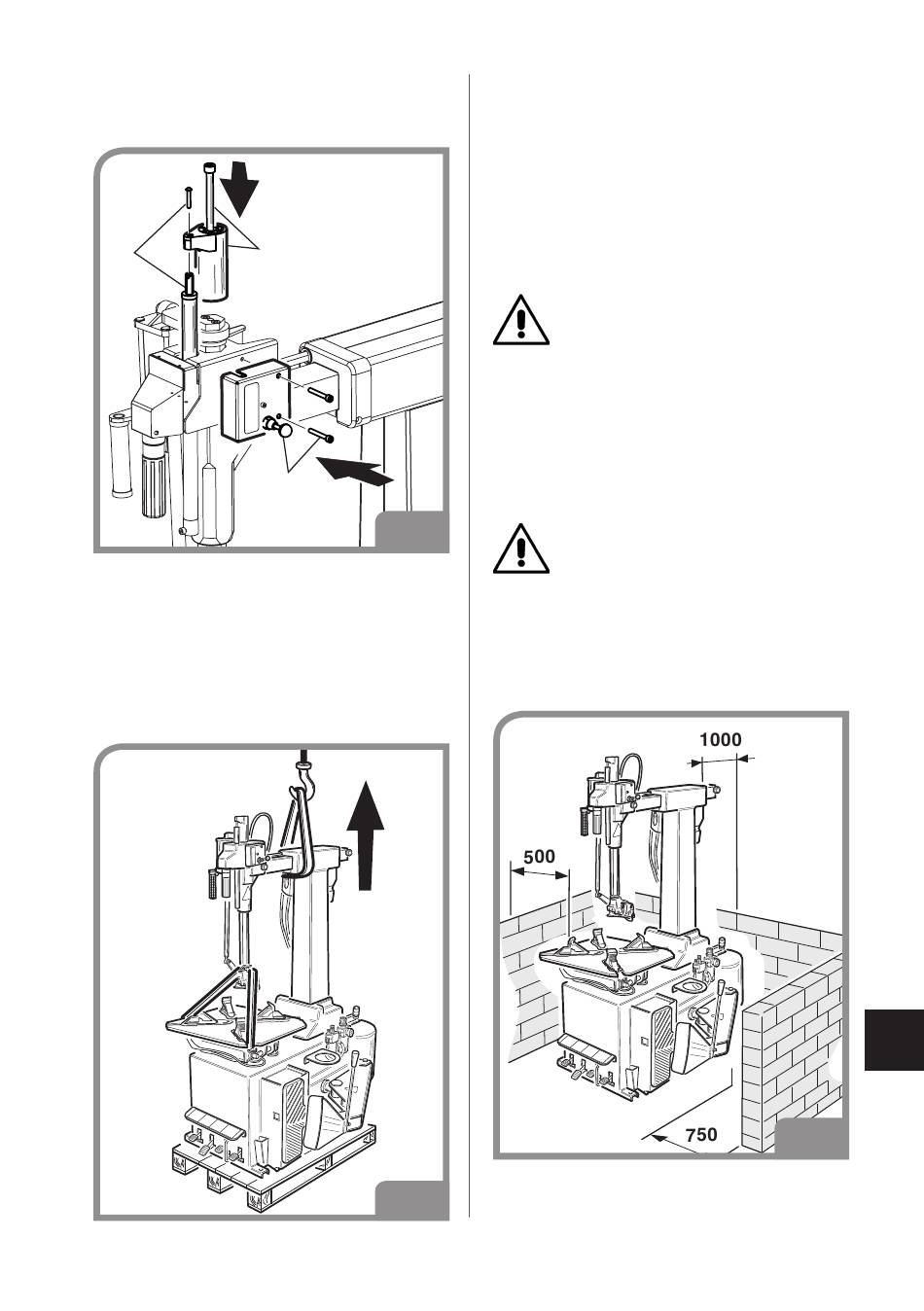 1000

500

750