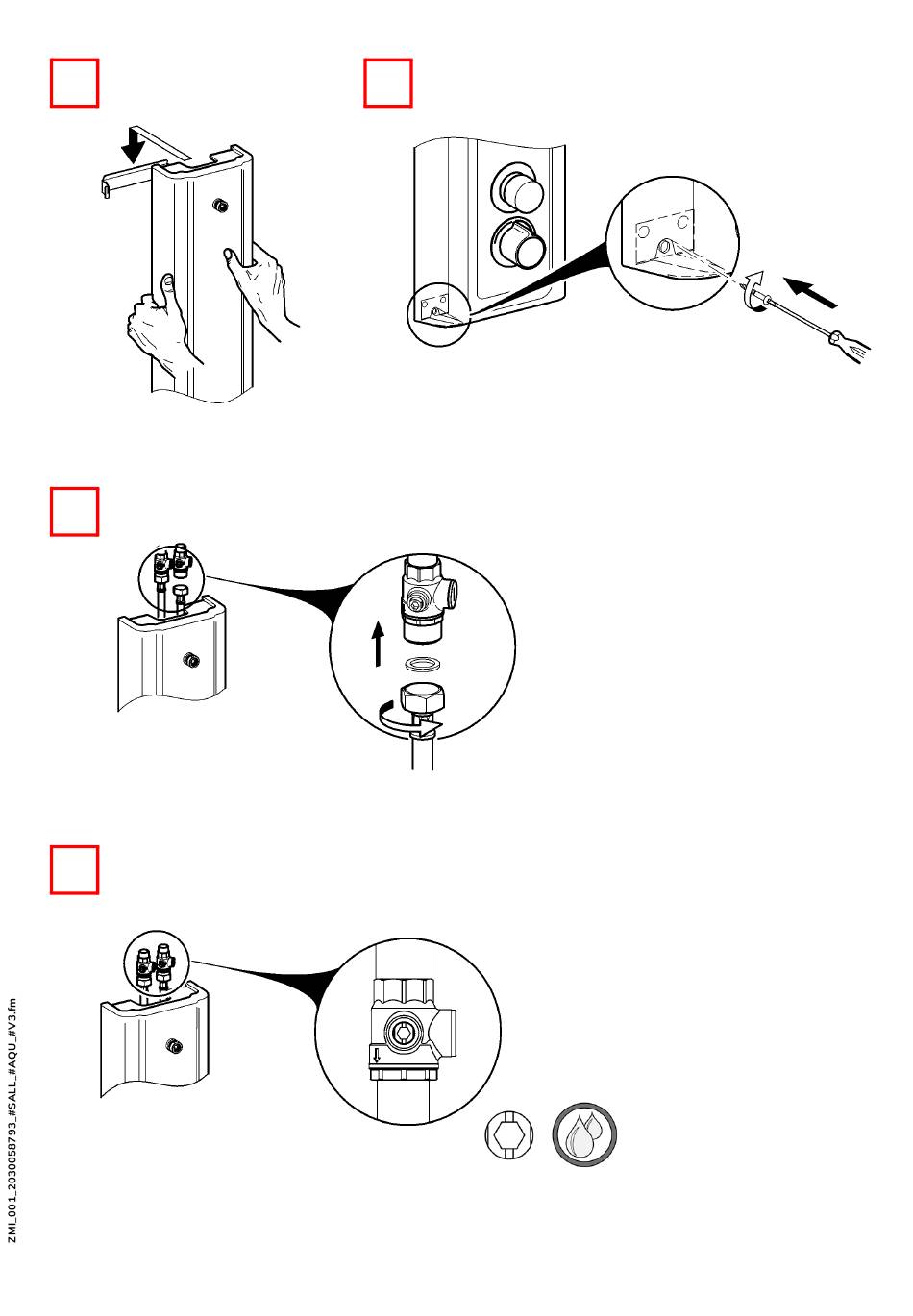 ZMI_001_2030058793_#SALL_#AQU_#V3.fm