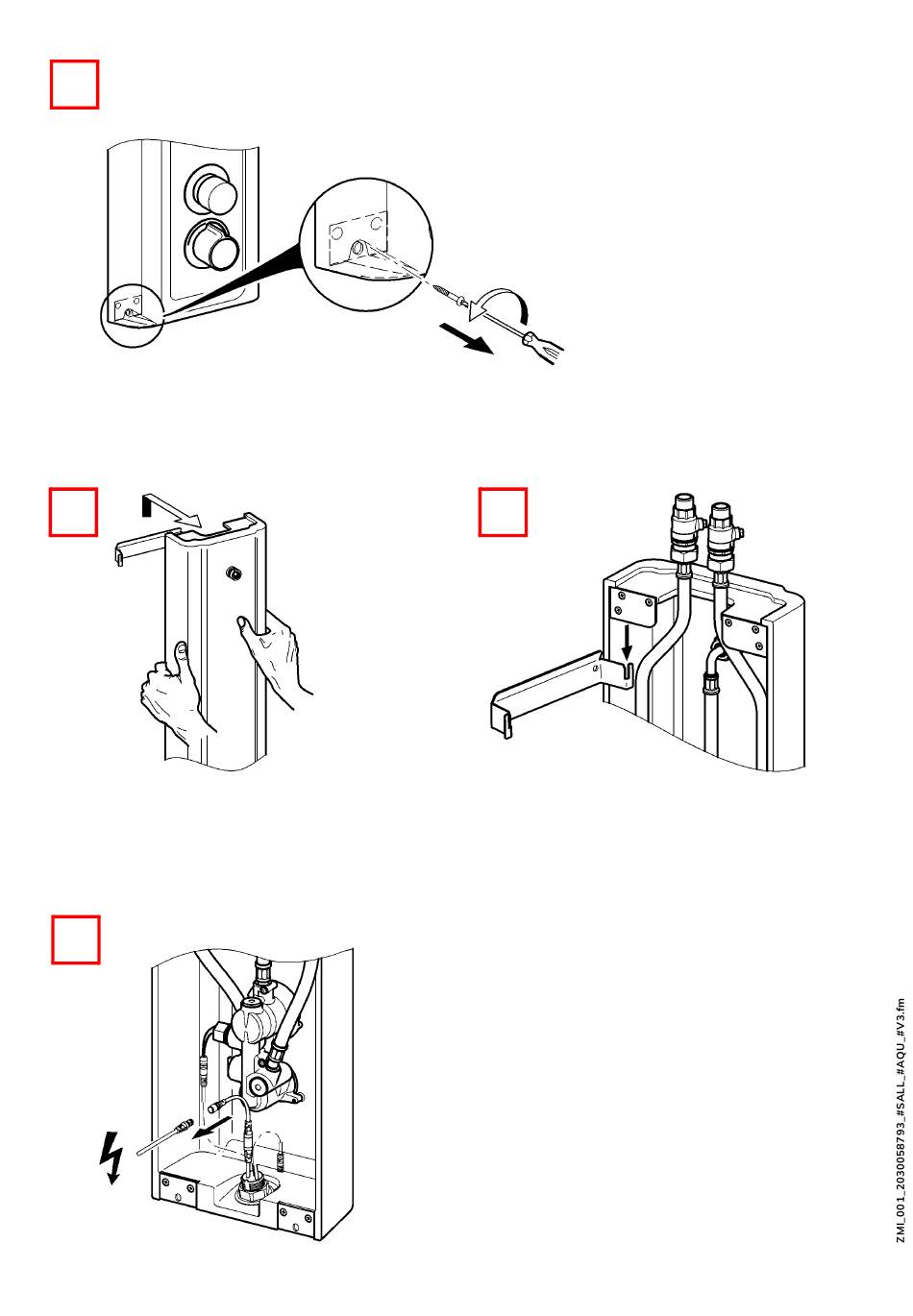 ZMI_001_2030058793_#SALL_#AQU_#V3.fm