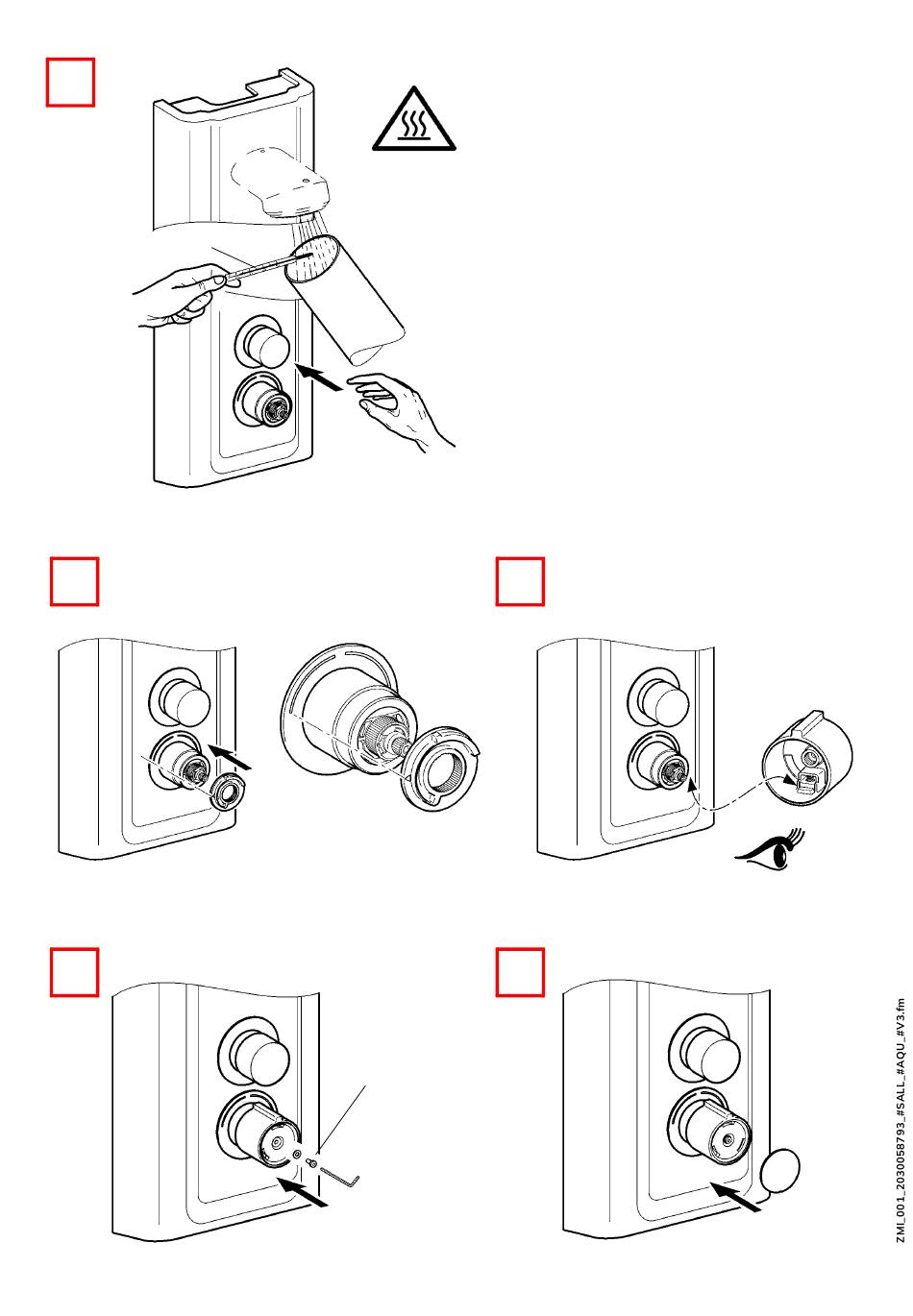 ZMI_001_2030058793_#SALL_#AQU_#V3.fm