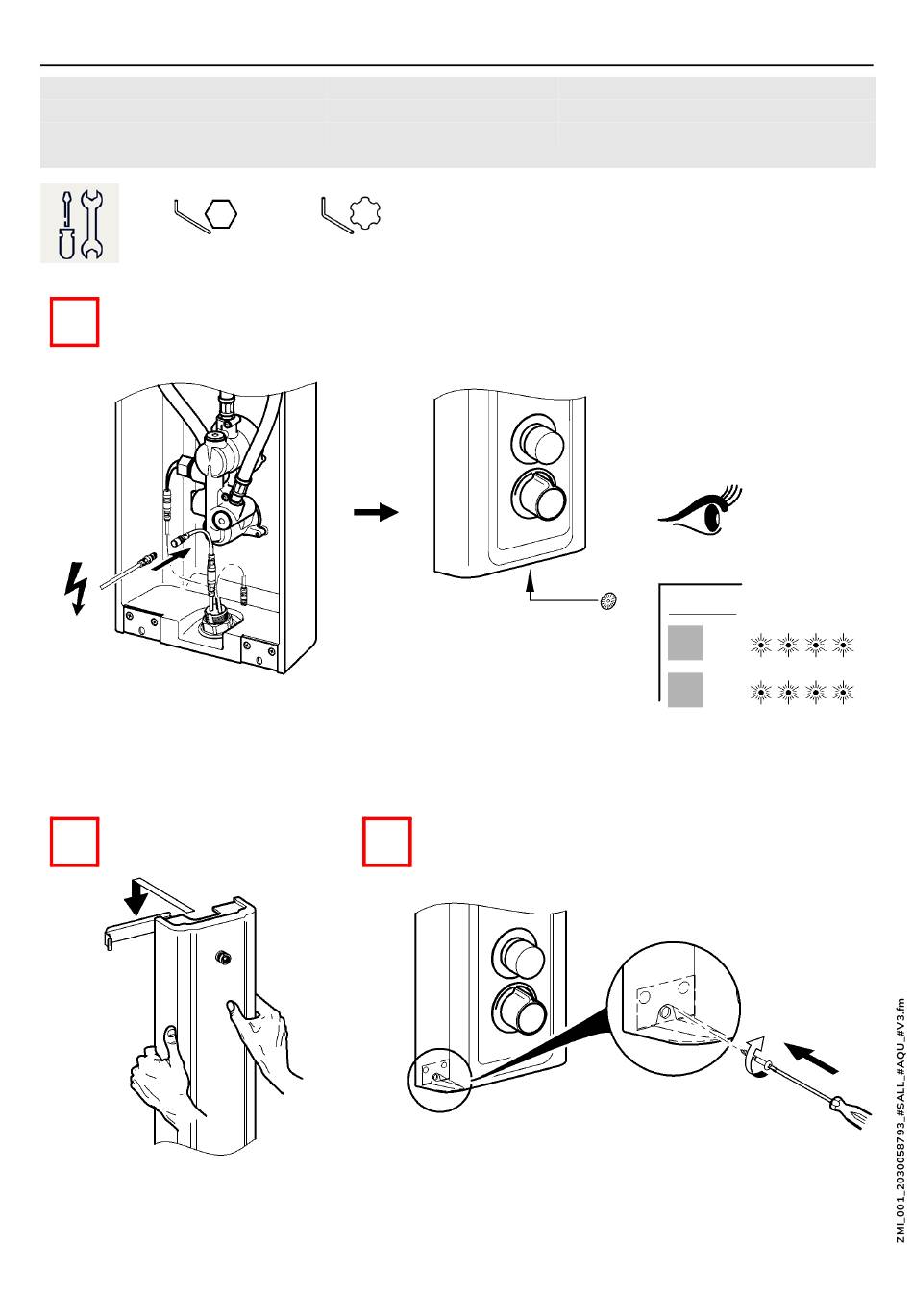 ZMI_001_2030058793_#SALL_#AQU_#V3.fm