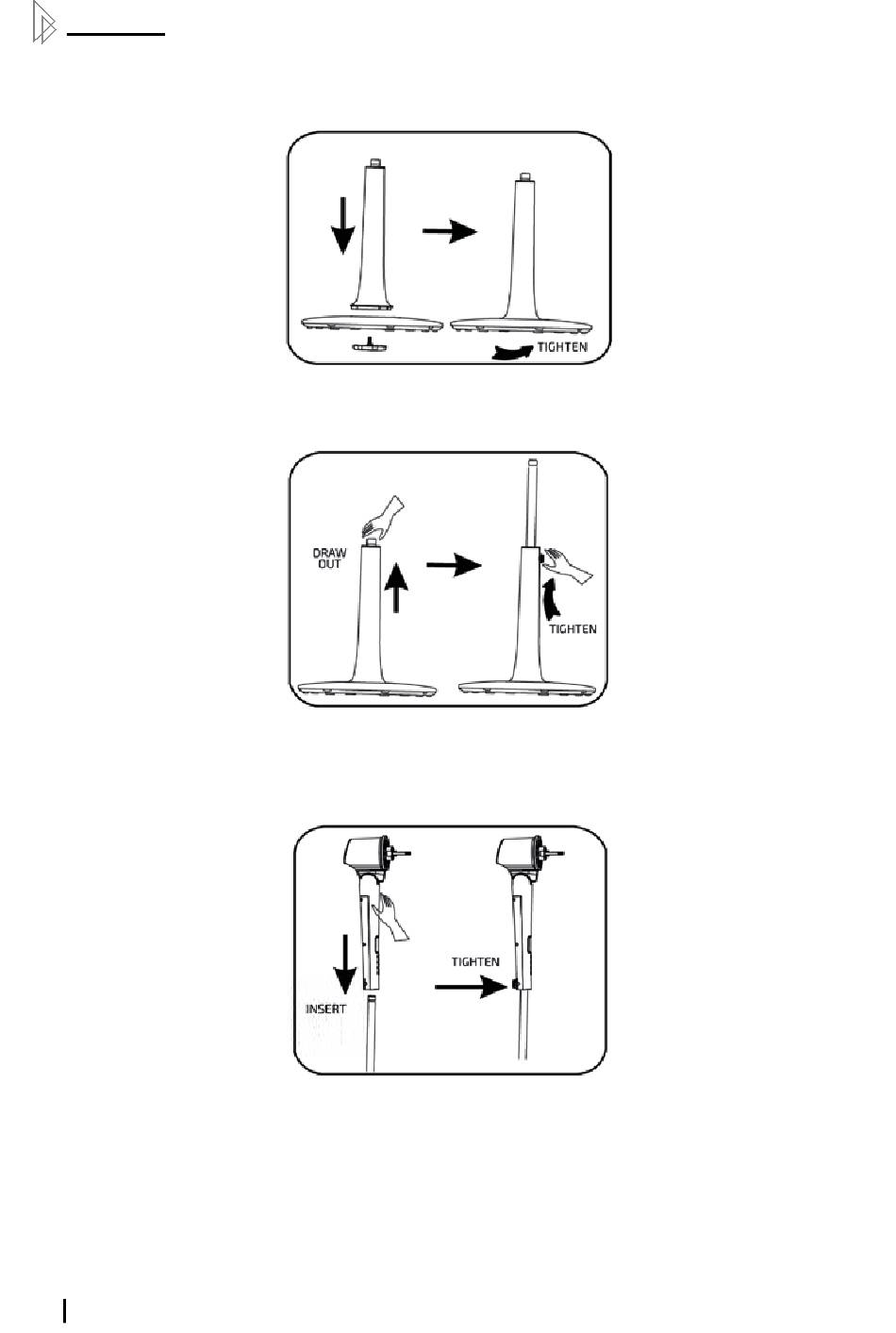 TIGHTEN

DRAW OUT

TIGHTEN

TIGHTEN

INSERT