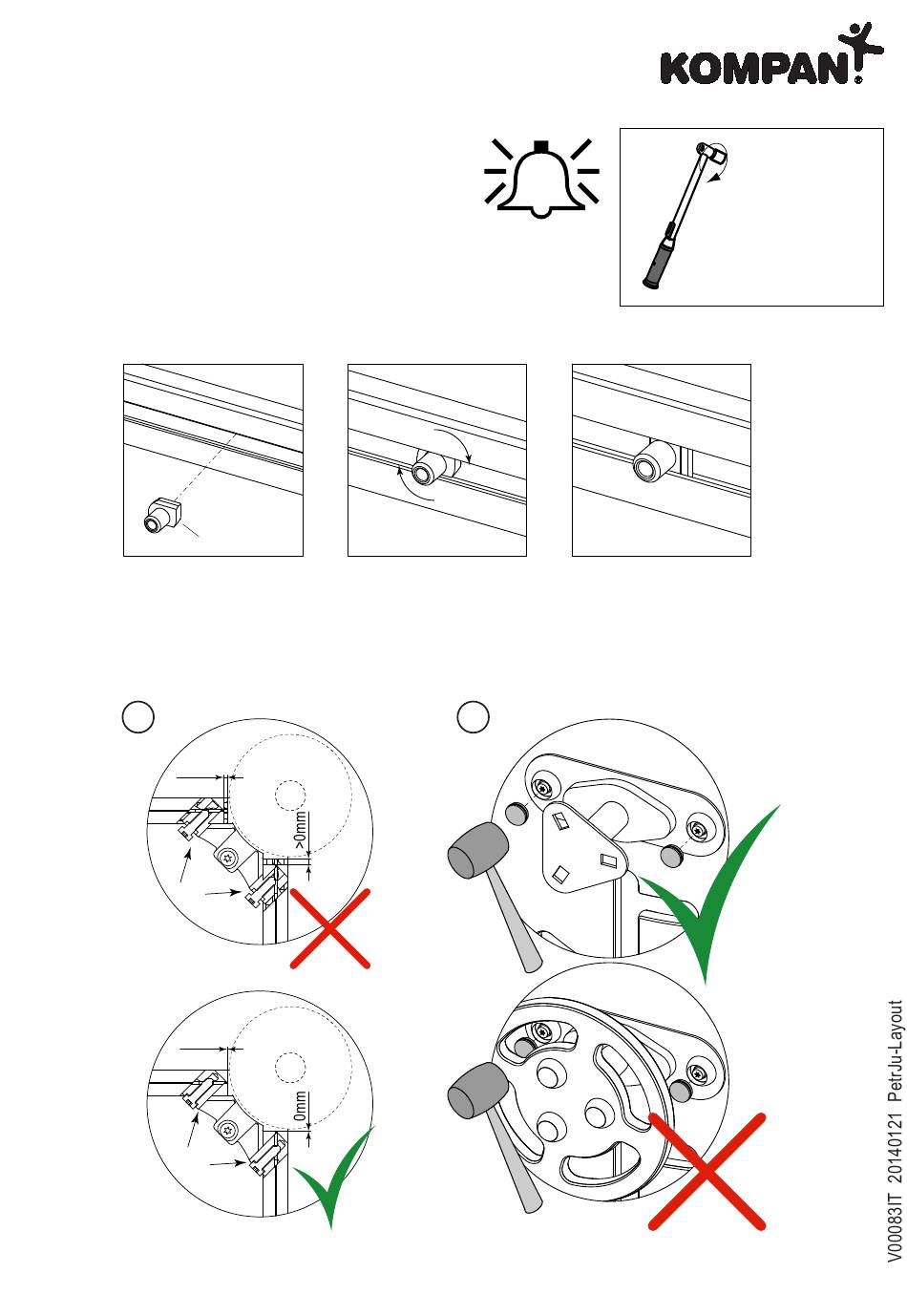 KOMPAN

>0mm

0mm

V00083IT 20140121 PetrJu-Layout