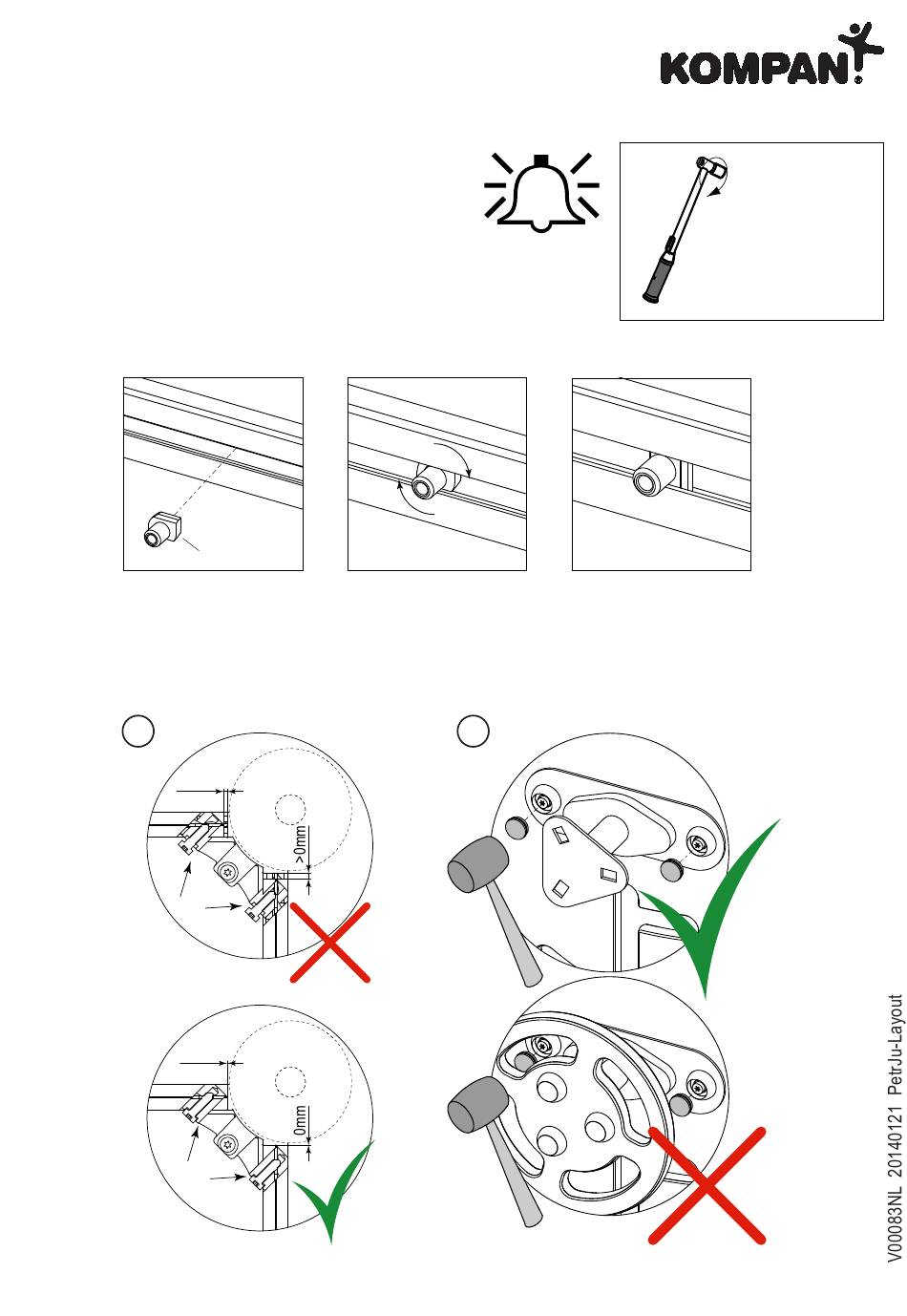 KOMPAN

>0mm

0mm

V00083NL 20140121 PetrJu-Layout