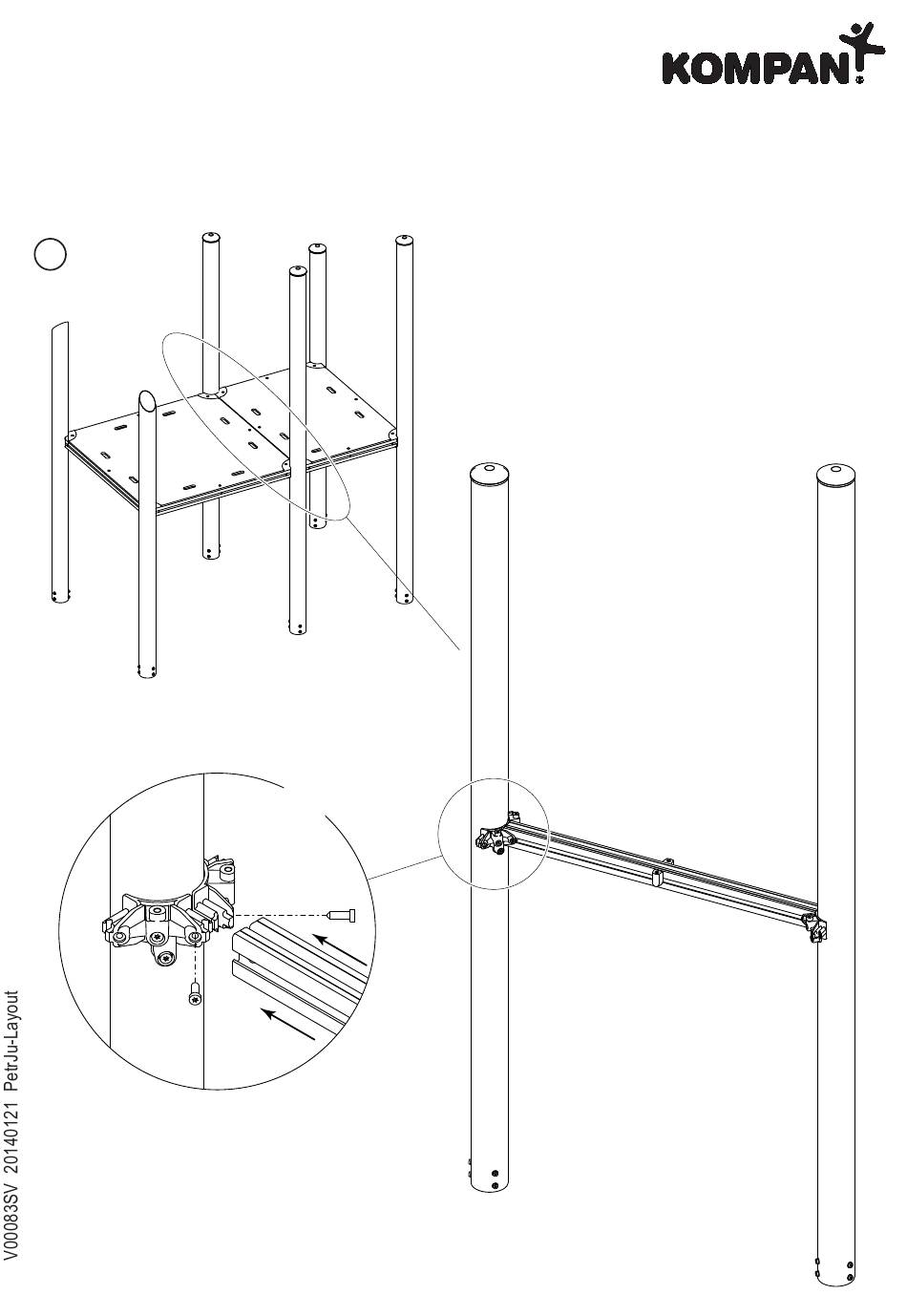 KOMPAN

V00083SV 20140121 PetrJu-Layout