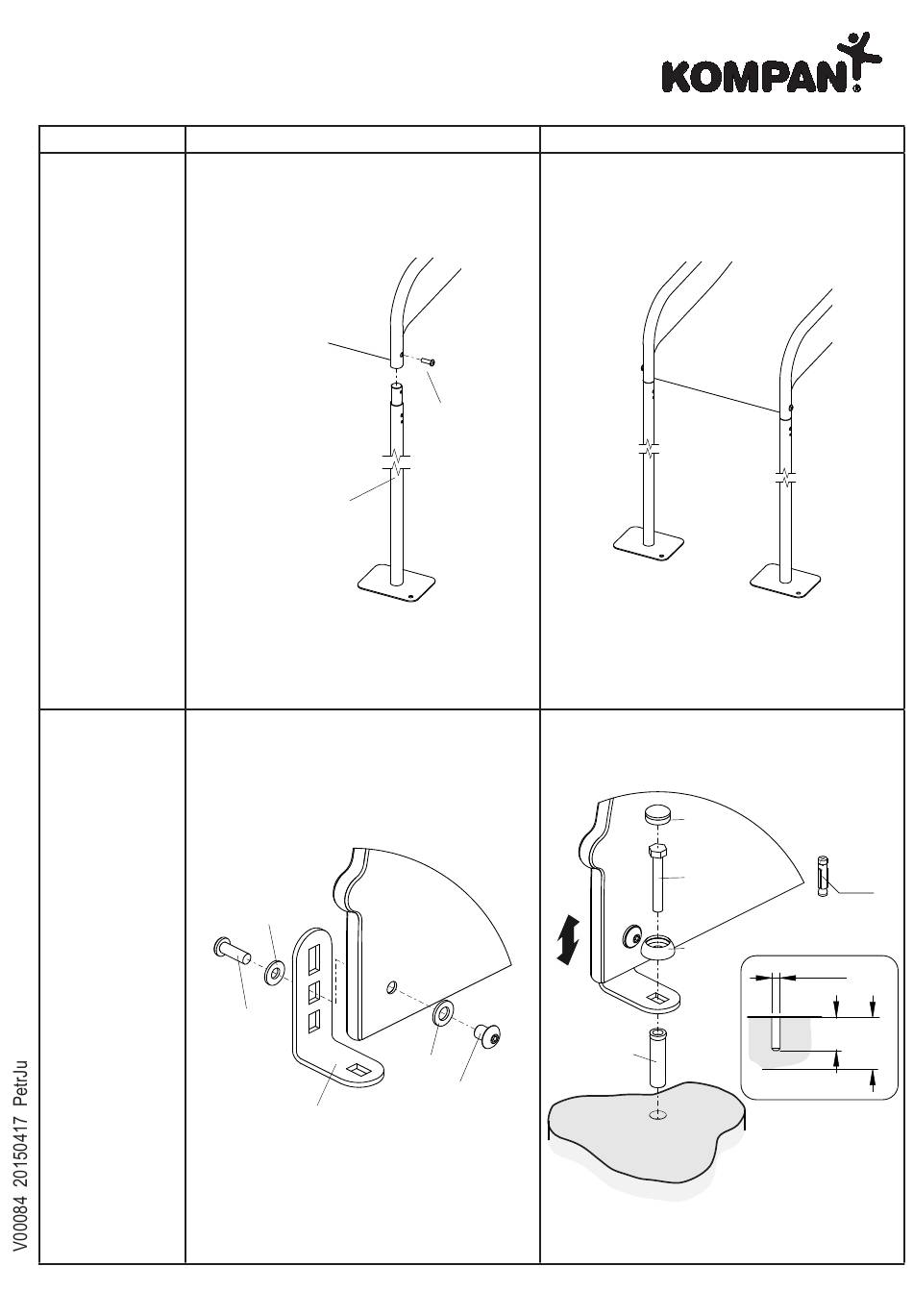 KOMPAN

V00084 20150417 PetrJu