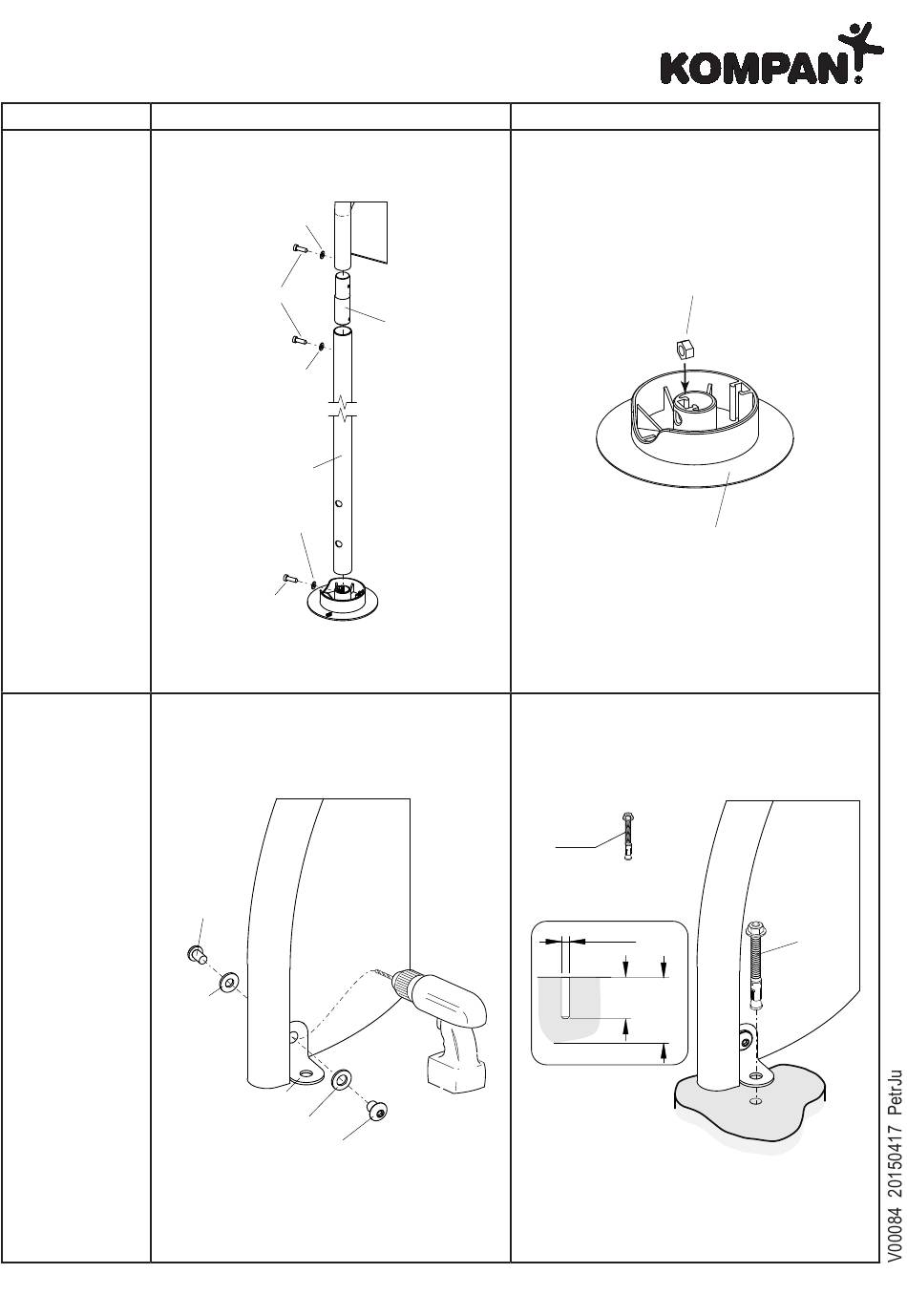 KOMPAN

V00084 20150417 PetrJu