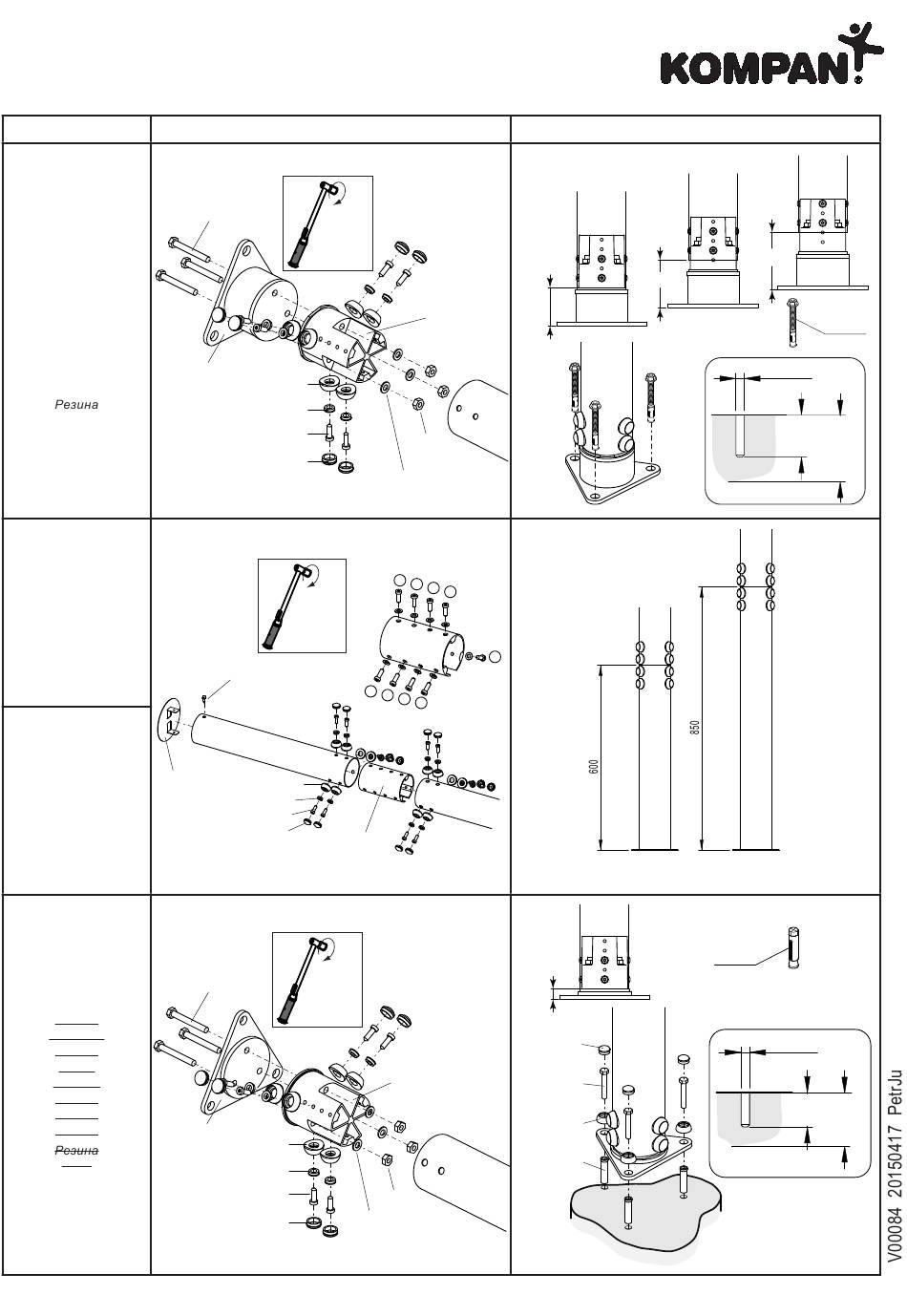 KOMPAN

Резина

600

850

Резина

V00084 20150417 PetrJu