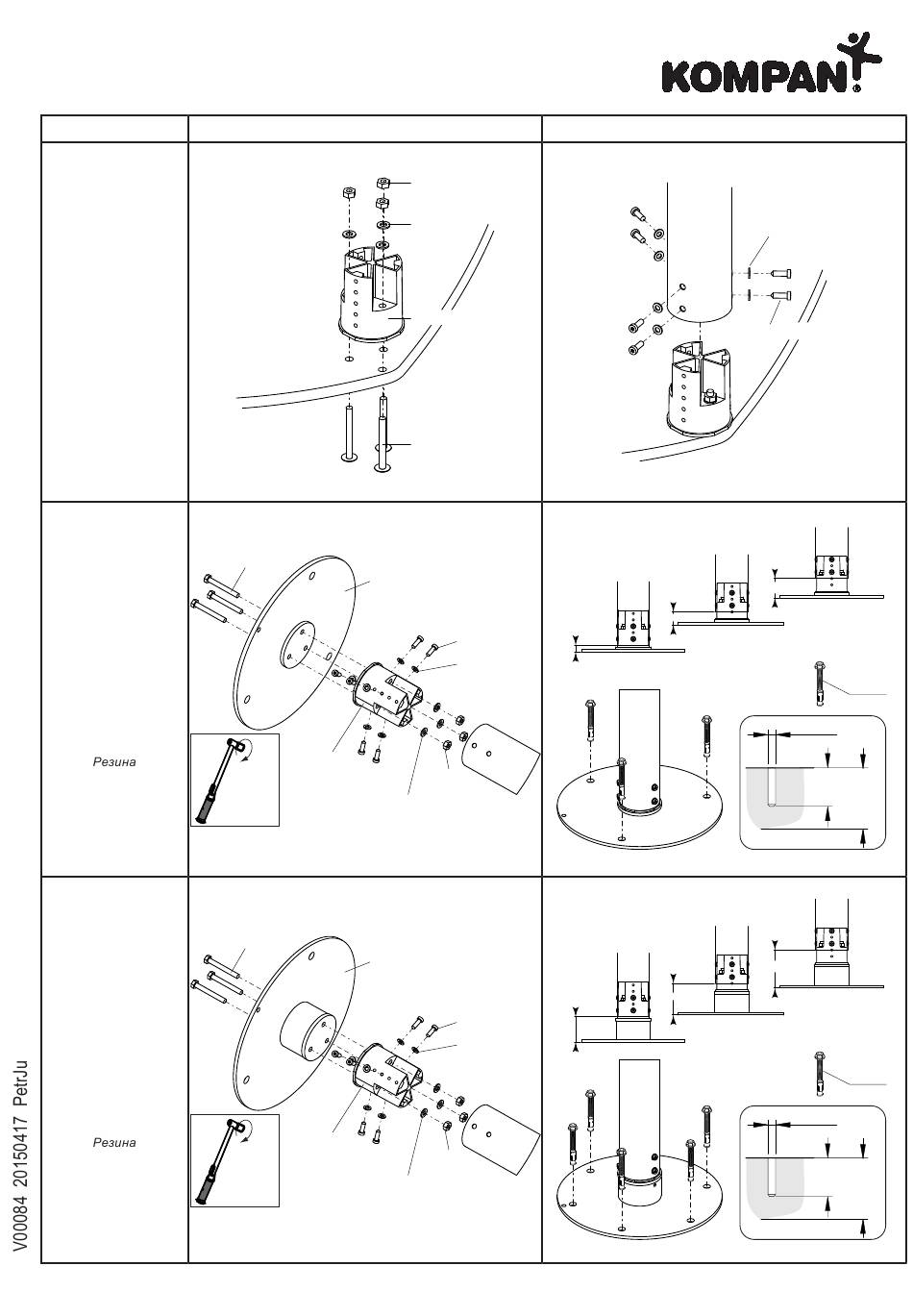 KOMPAN

Резина

Резина

V00084 20150417 PetrJu