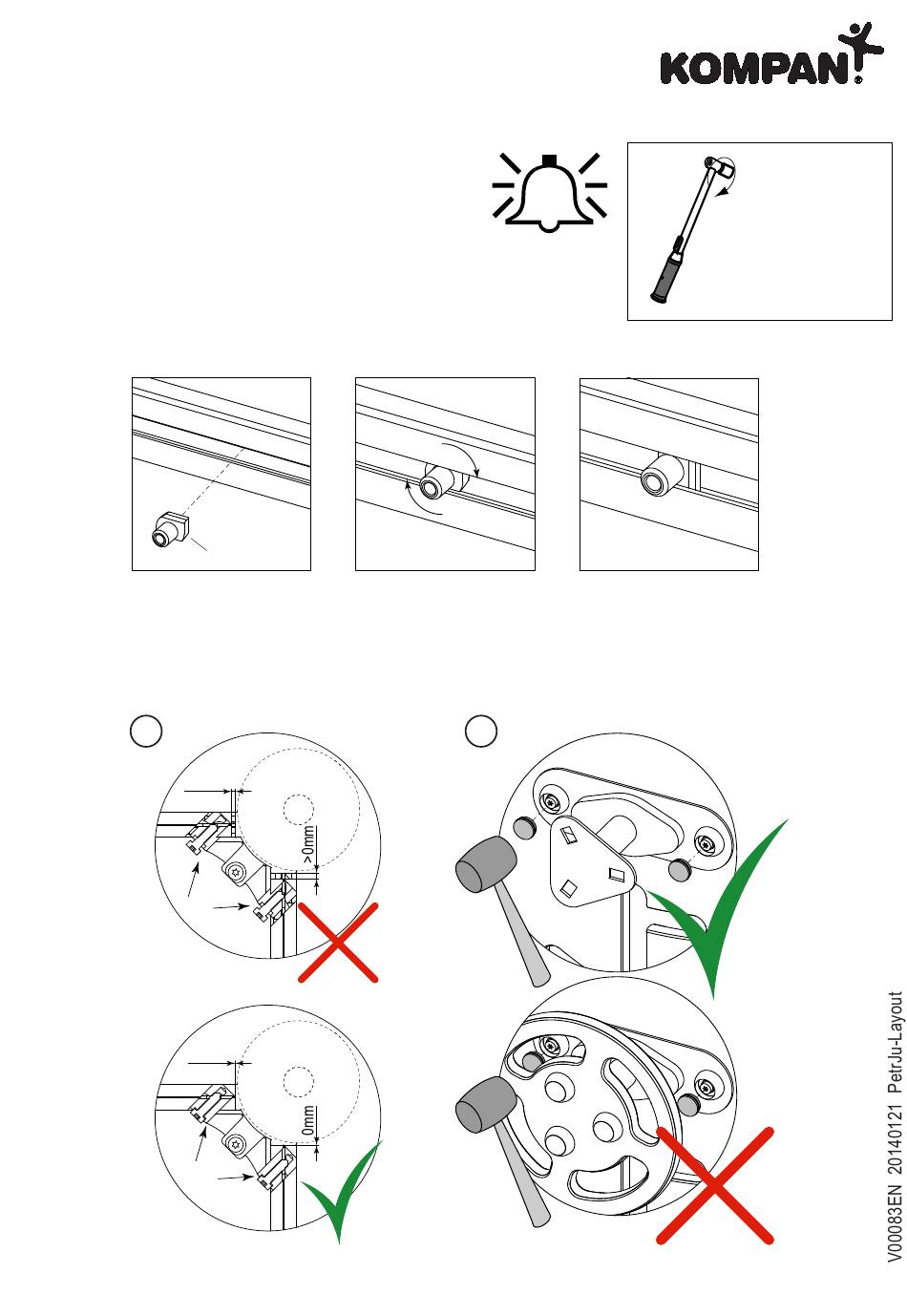 KOMPAN

>0mm

0mm

V00083EN 20140121 PetrJu-Layout