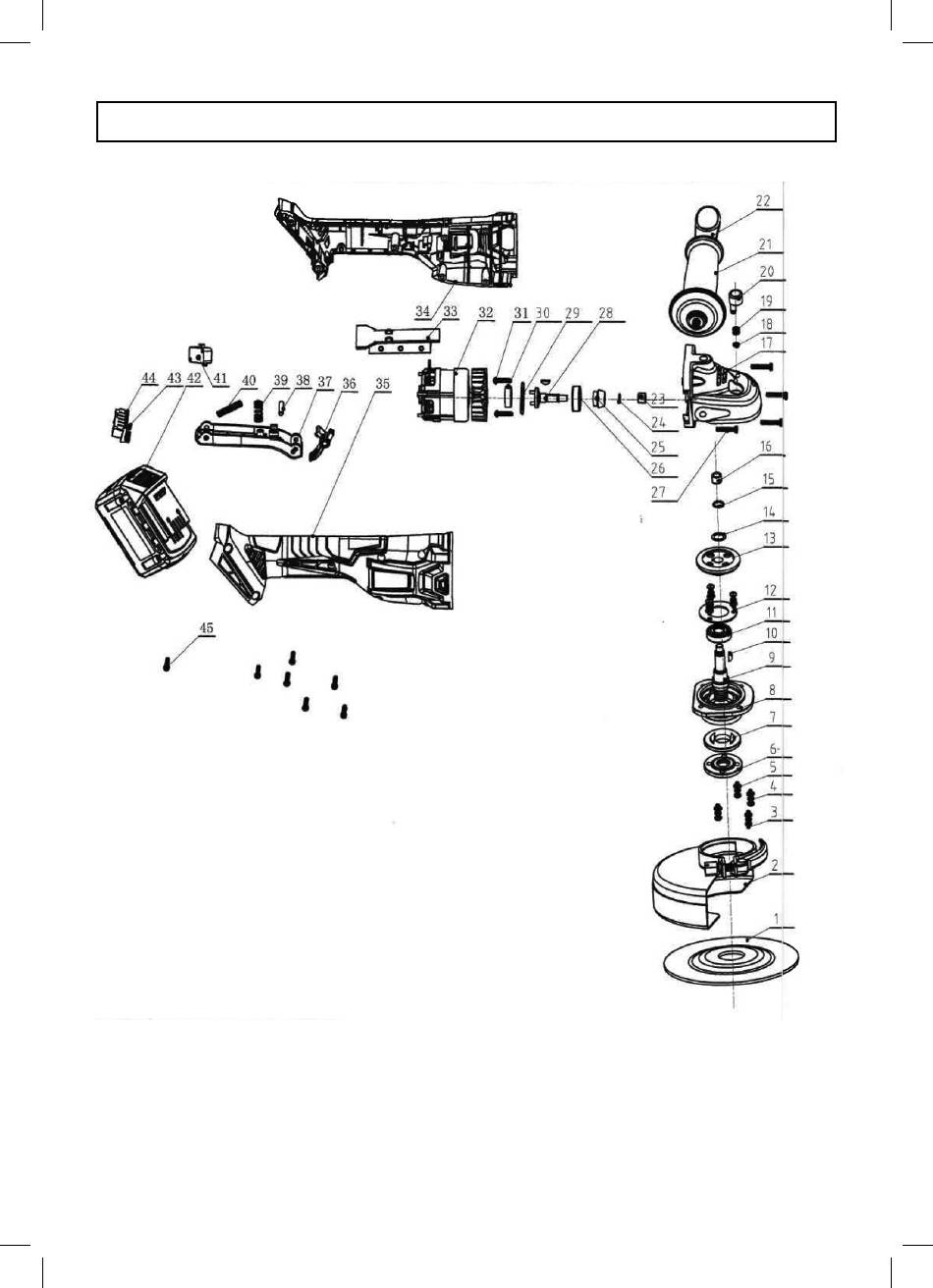 22
21
20
19
18
17
34 33
32
31 30 29 28
44 43 42 41 40 39 38 37 36 35
23
24
25
26
27
16
15
14
13
12
11
10
9
8
7
6
5
4
3
2
1
45