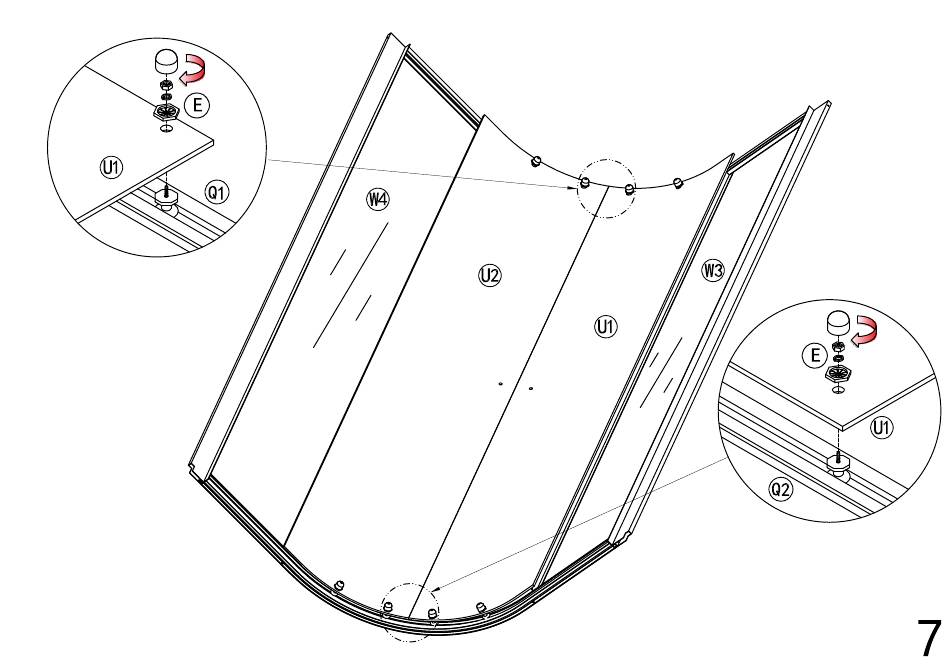 E
U1
Q1
W4
U2
U1
W3
E
U1
Q2
7