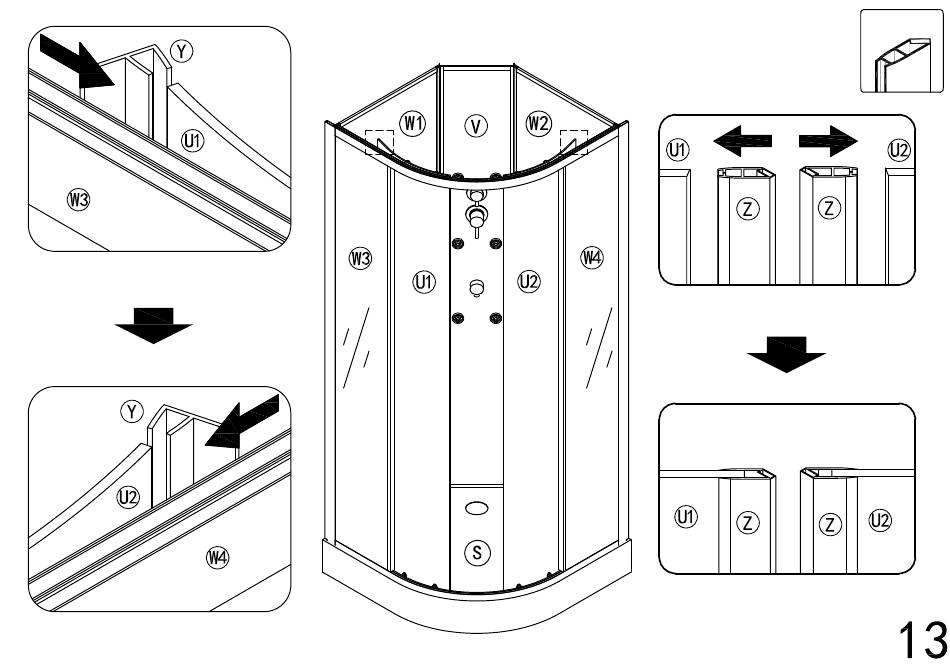 Y
U1
W3
Y
U2
W4
W1
V
W2
W3
U1
U2
W4
S
U1
U2
Z
Z
U1
Z
Z
U2
13