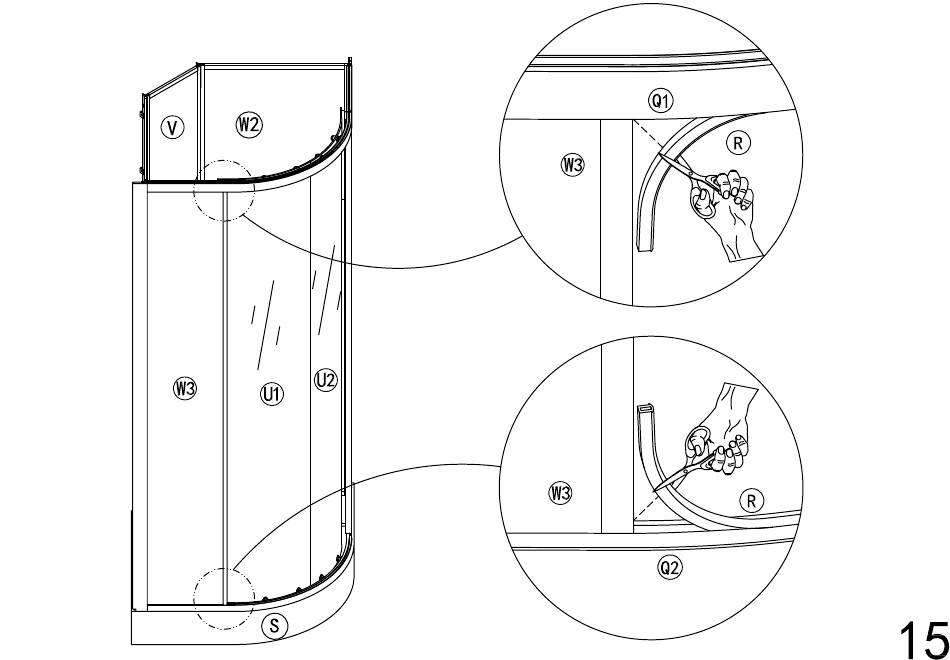 V
W2
W3
U1
U2
S
Q1
W3
R
W3
R
Q2
15