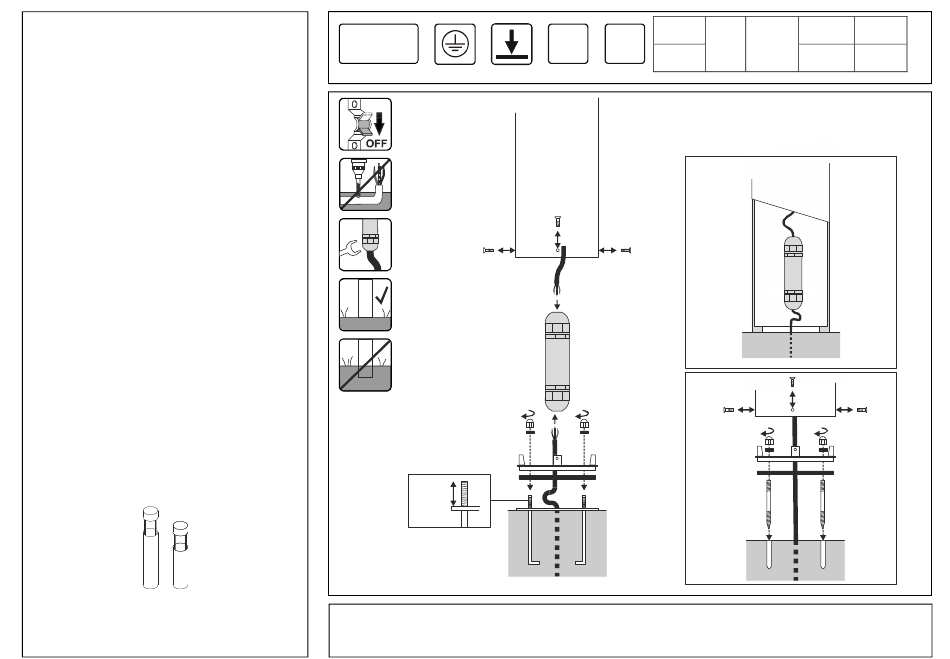 OFF