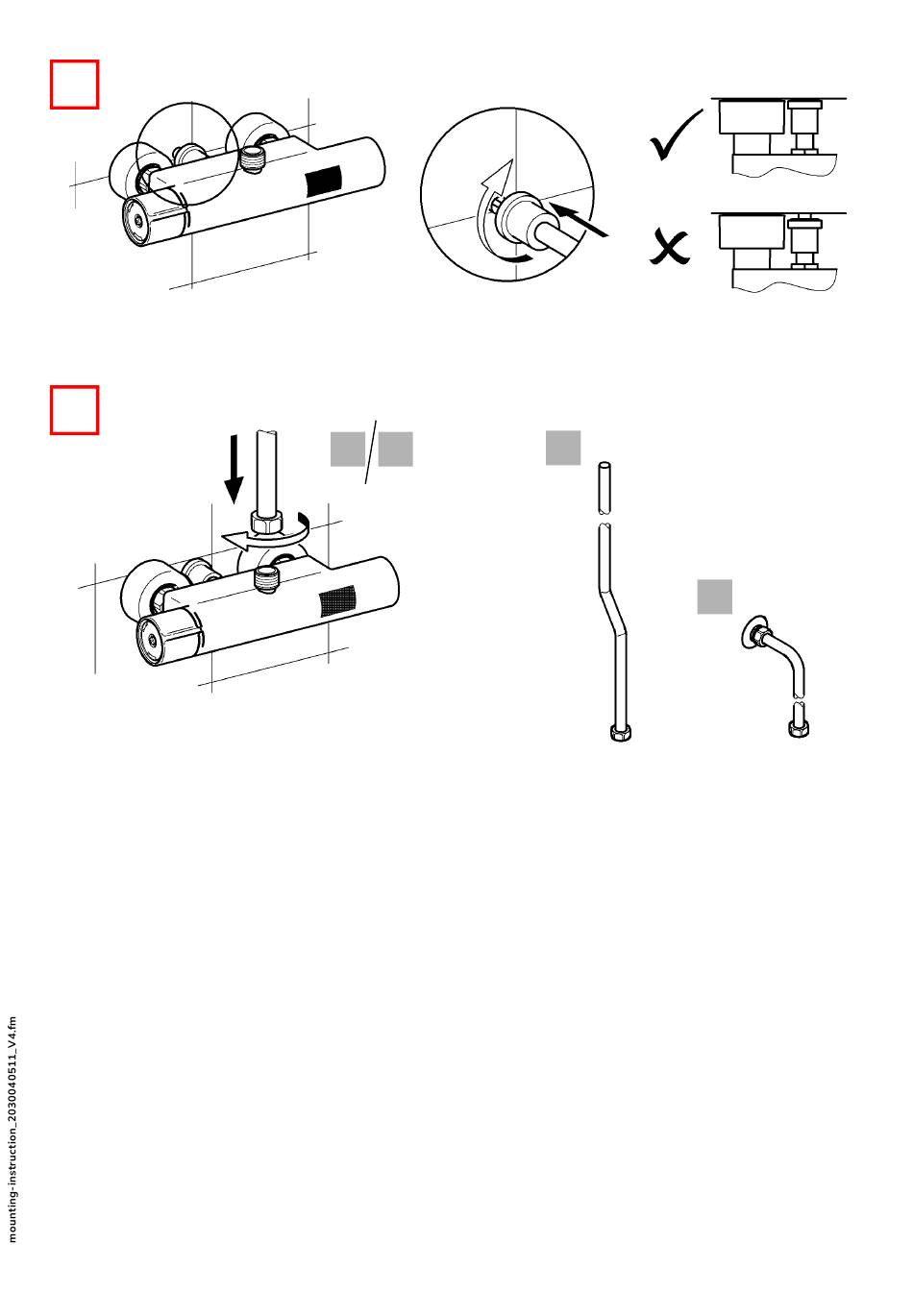 mounting-instruction_2030040511_V4.fm