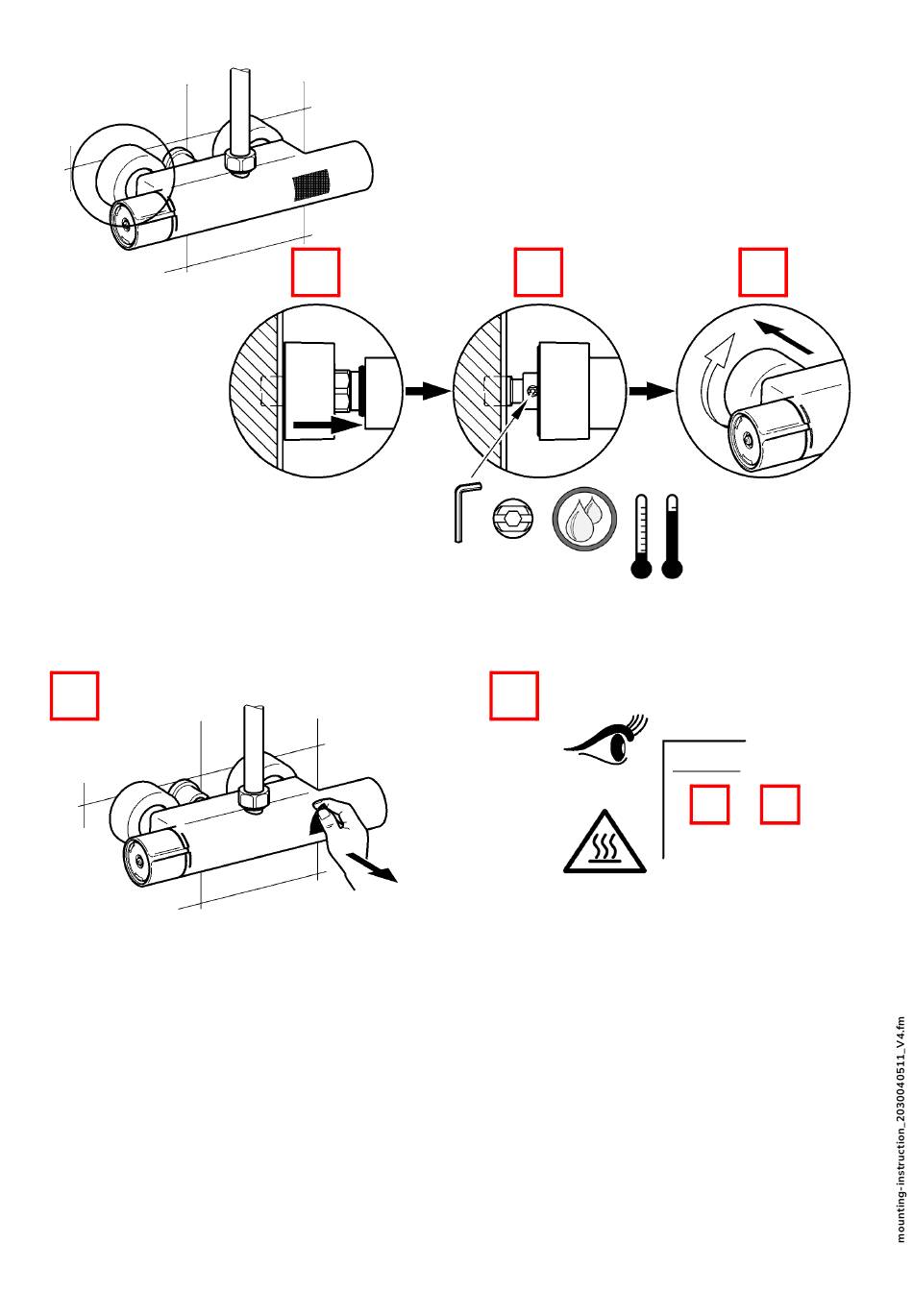 mounting-instruction_2030040511_V4.fm