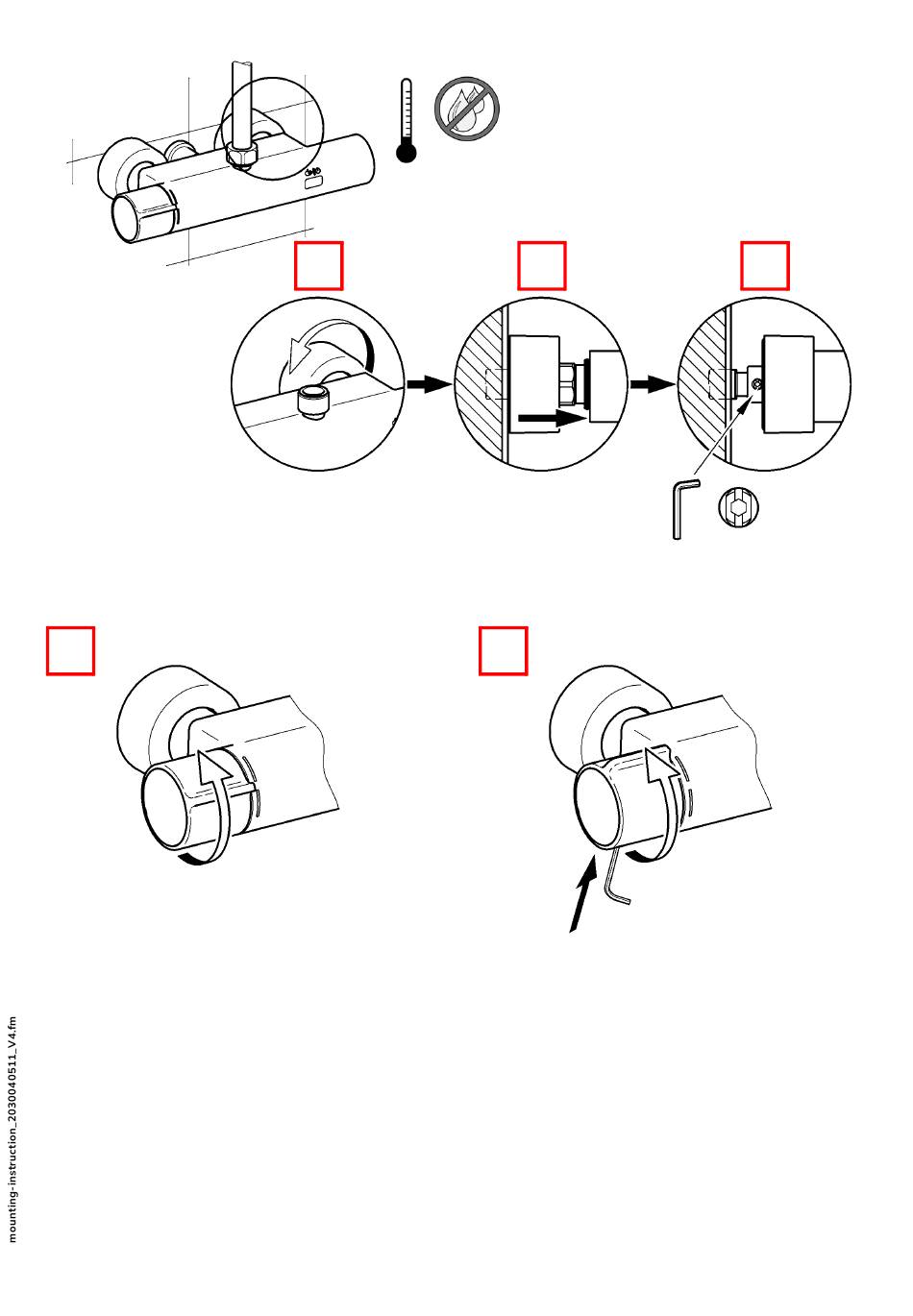 mounting-instruction_2030040511_V4.fm