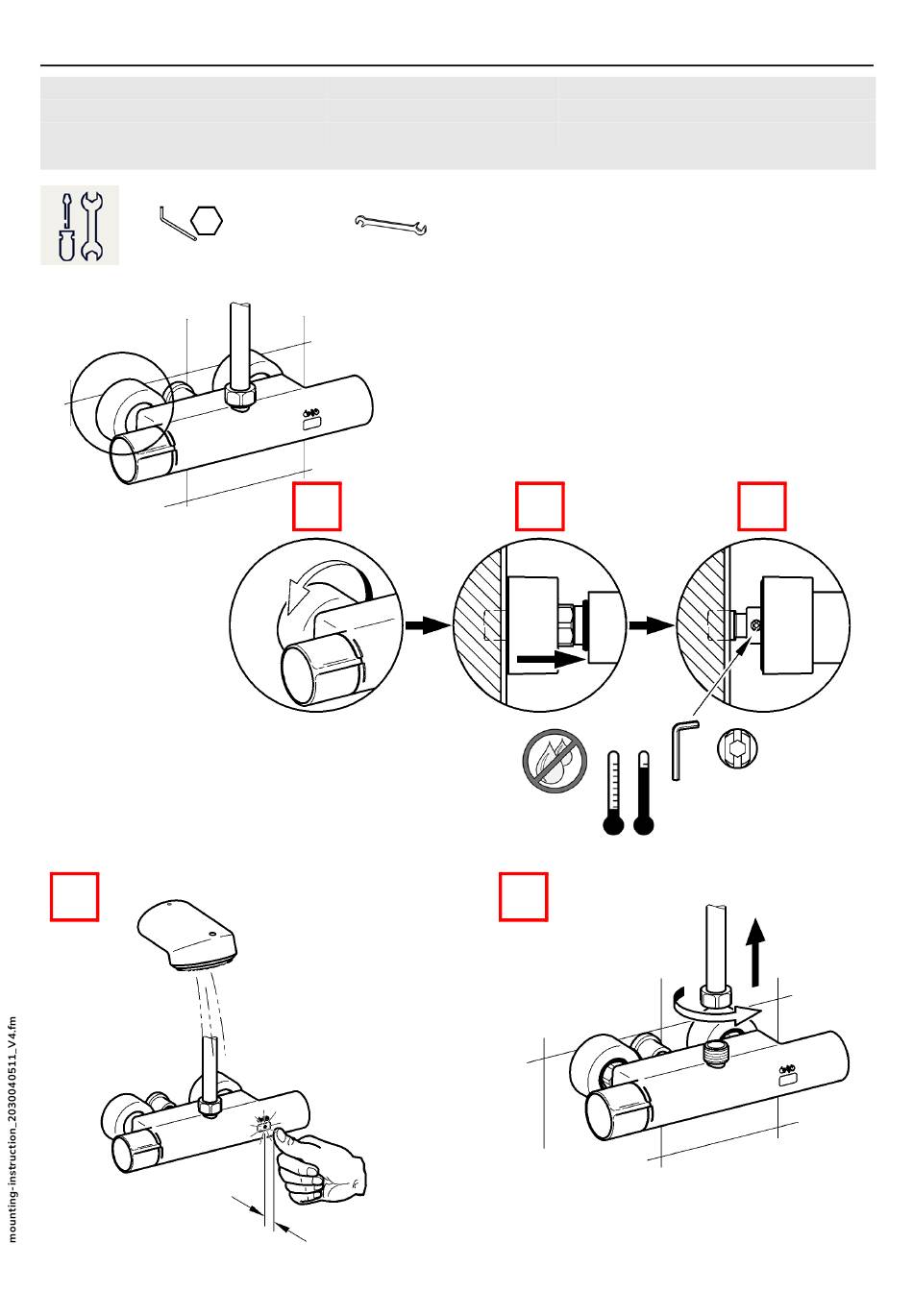 mounting-instruction_2030040511_V4.fm