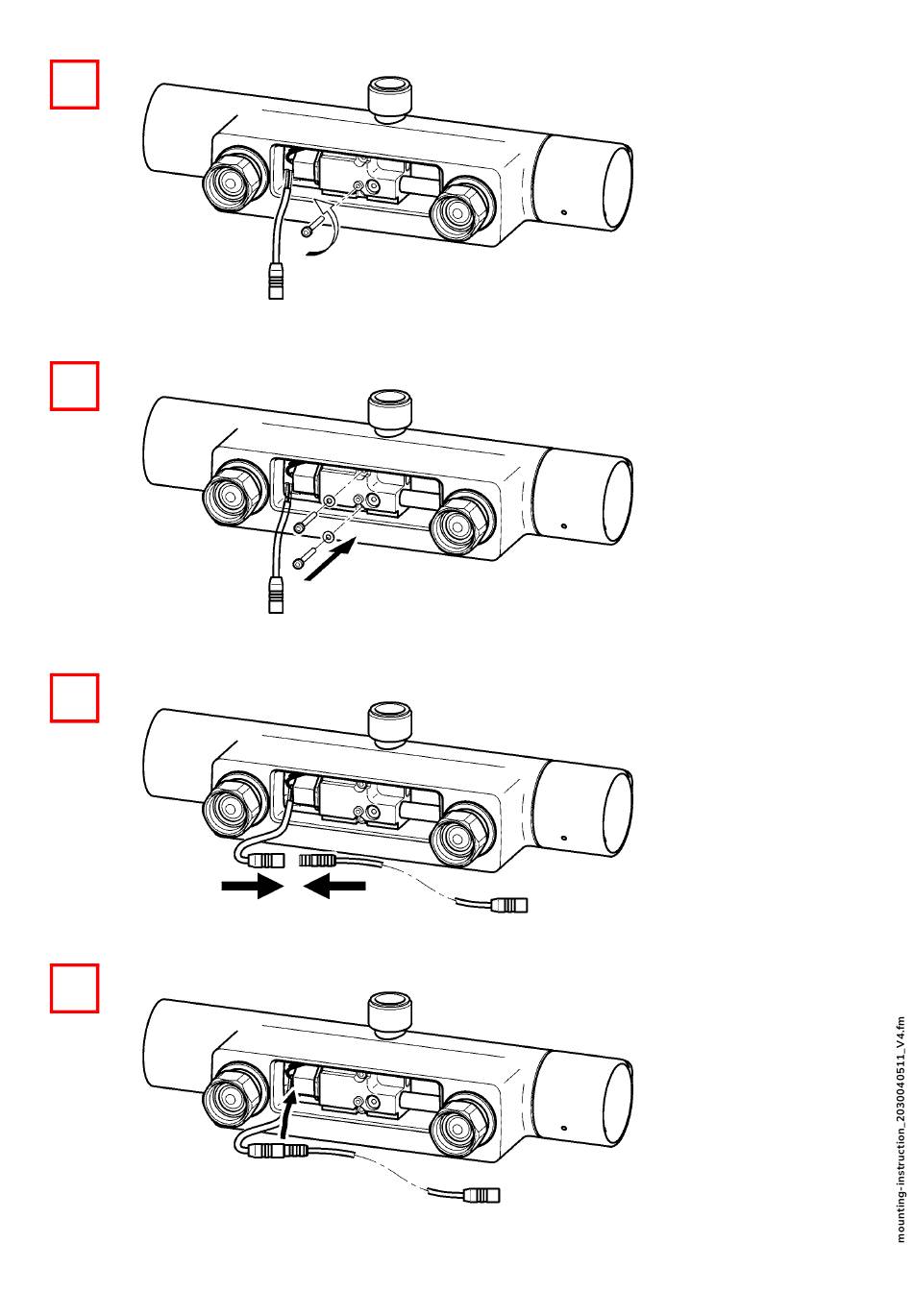 mounting-instruction_2030040511_V4.fm