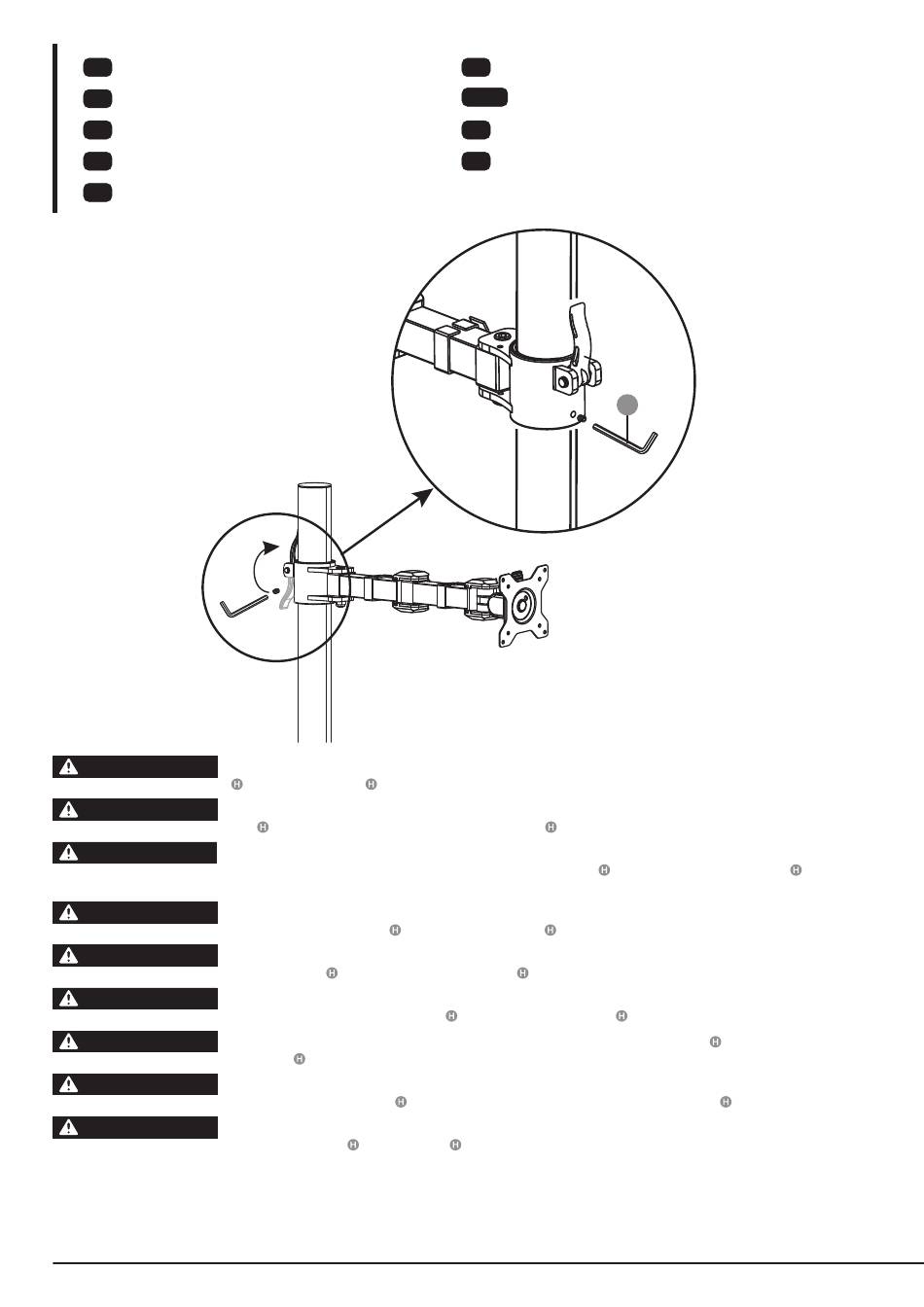 H H
H H
H H
H H
H H
H H
H H
H H
H H