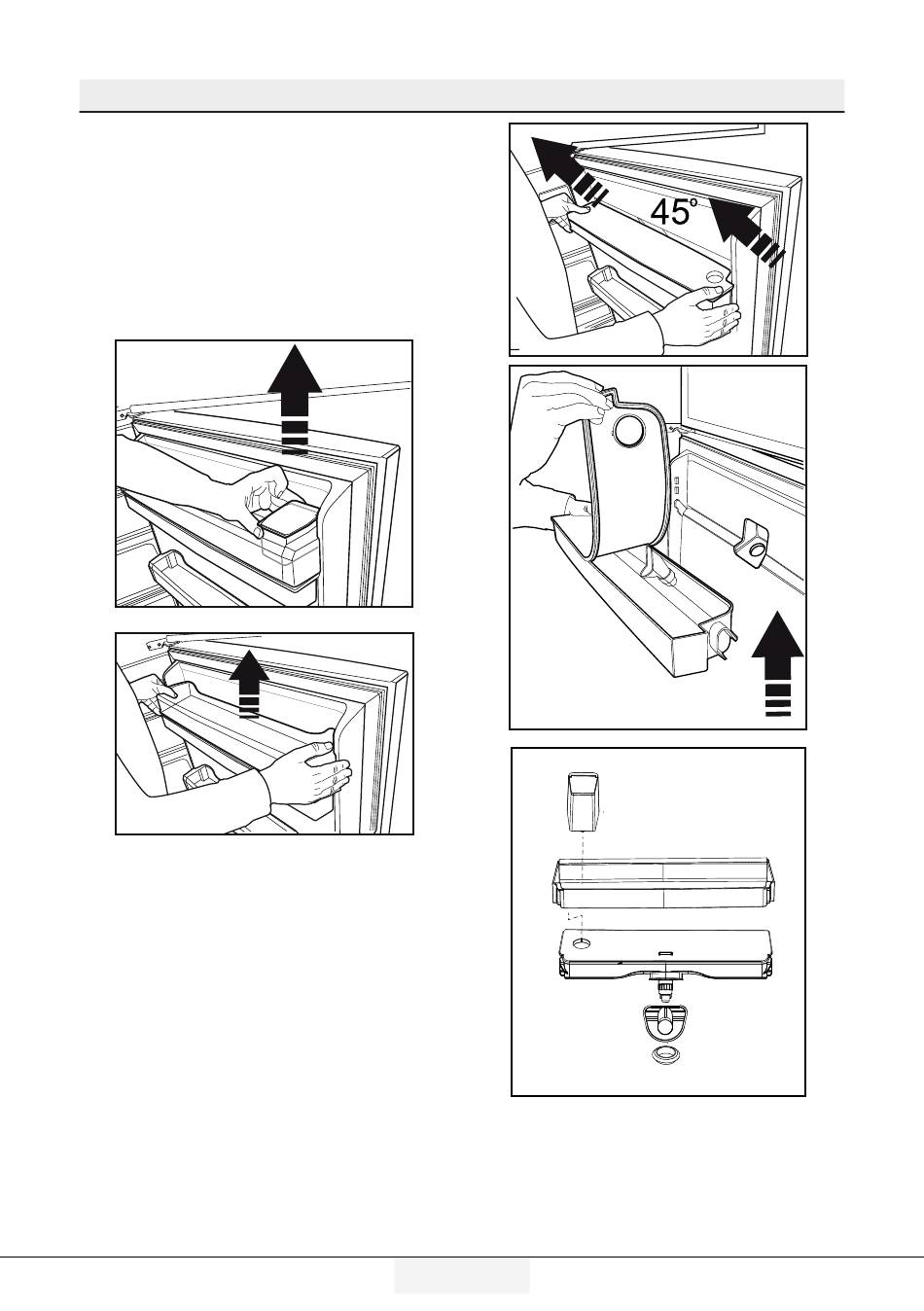 45°