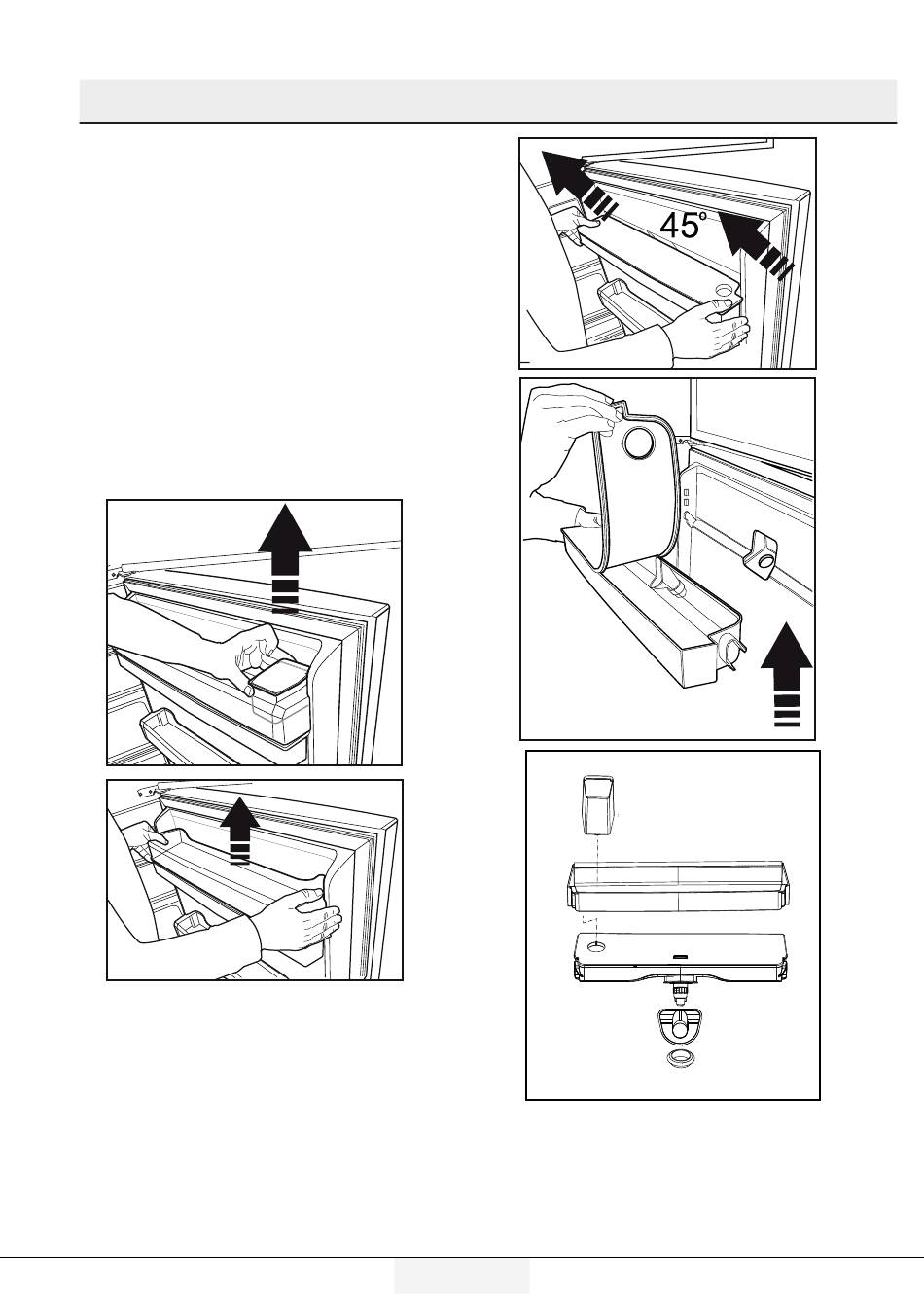 45°