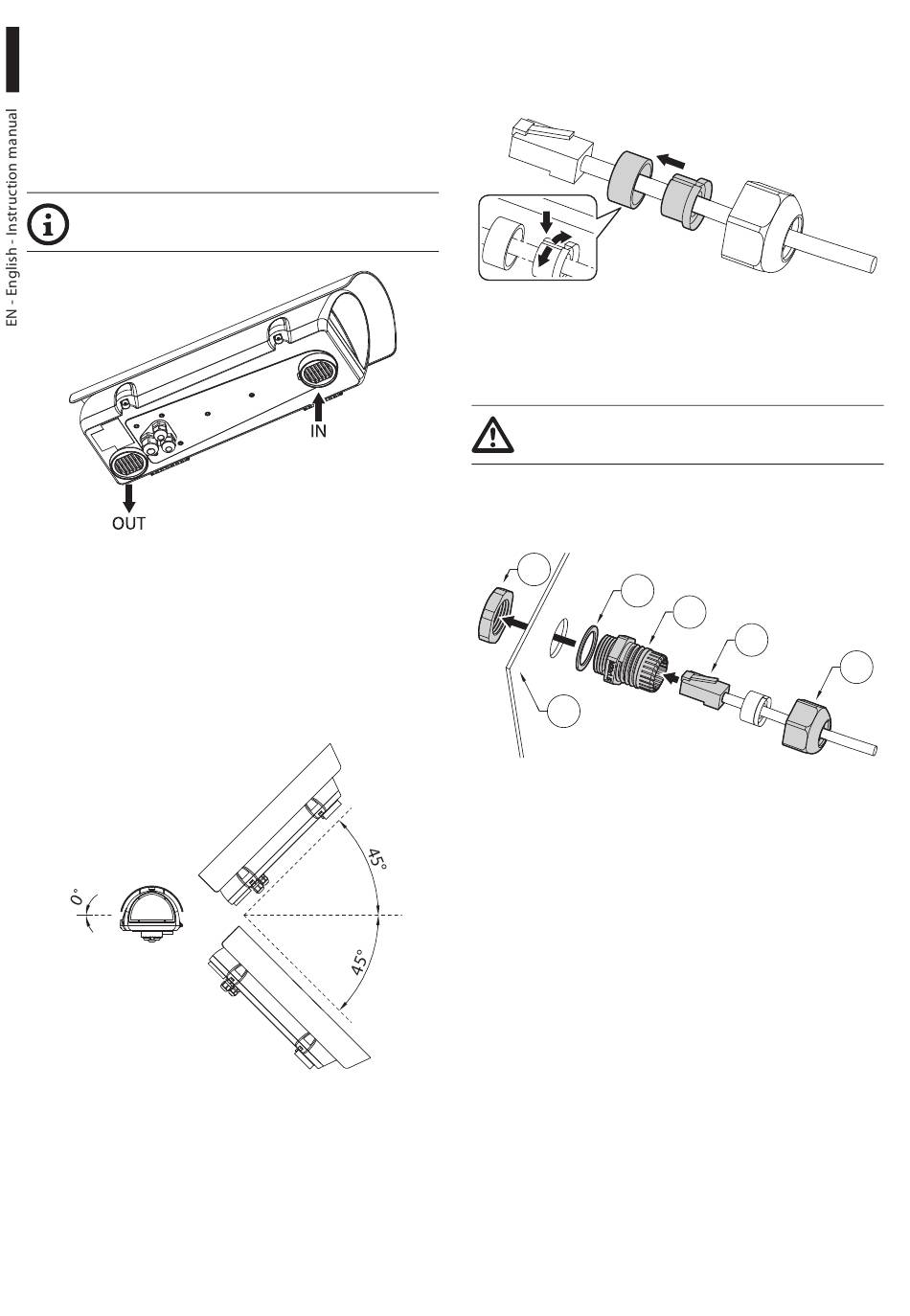 EN - English - Instruction manual

IN

OUT

0°

45°

45°