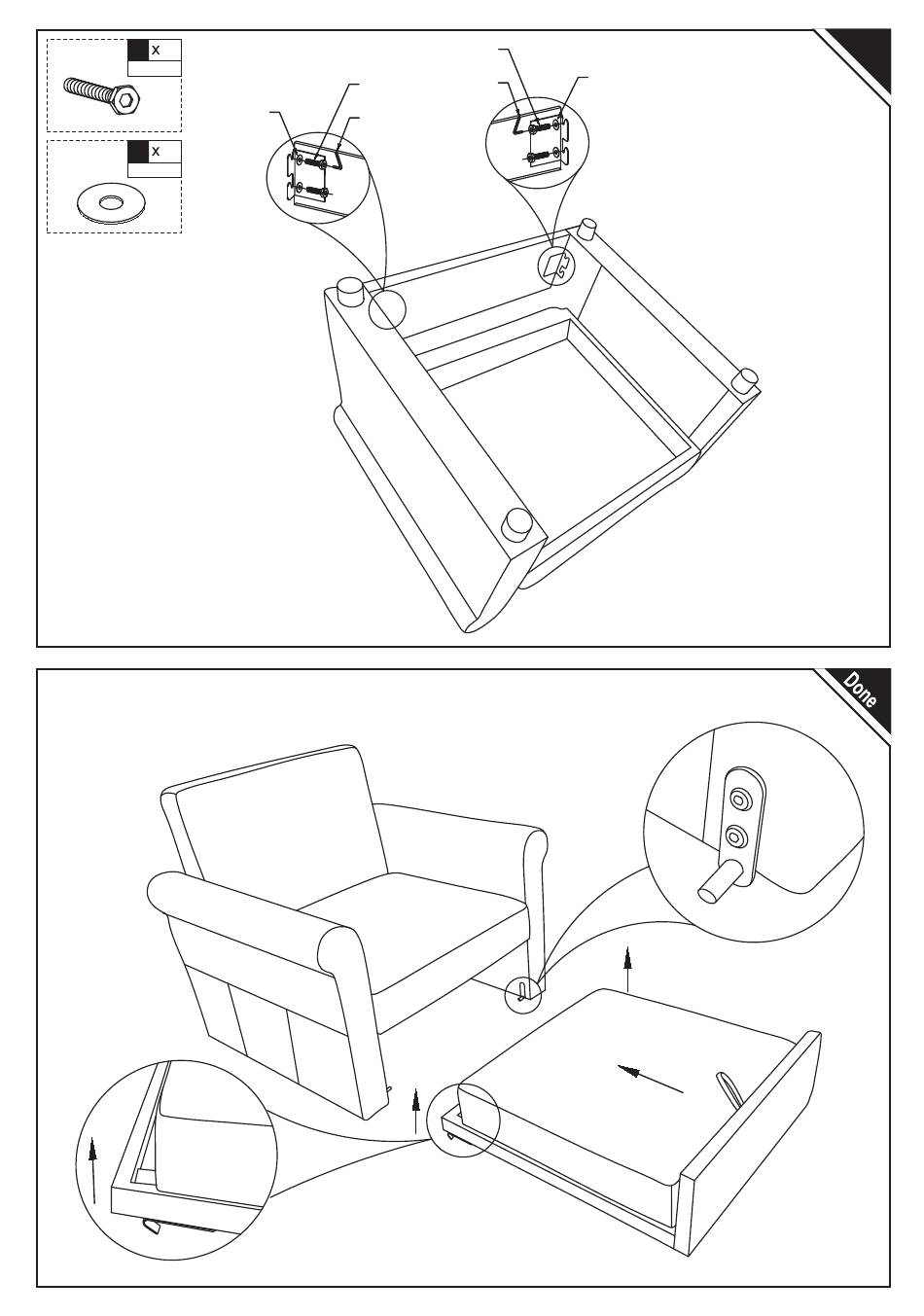 x

x

Done