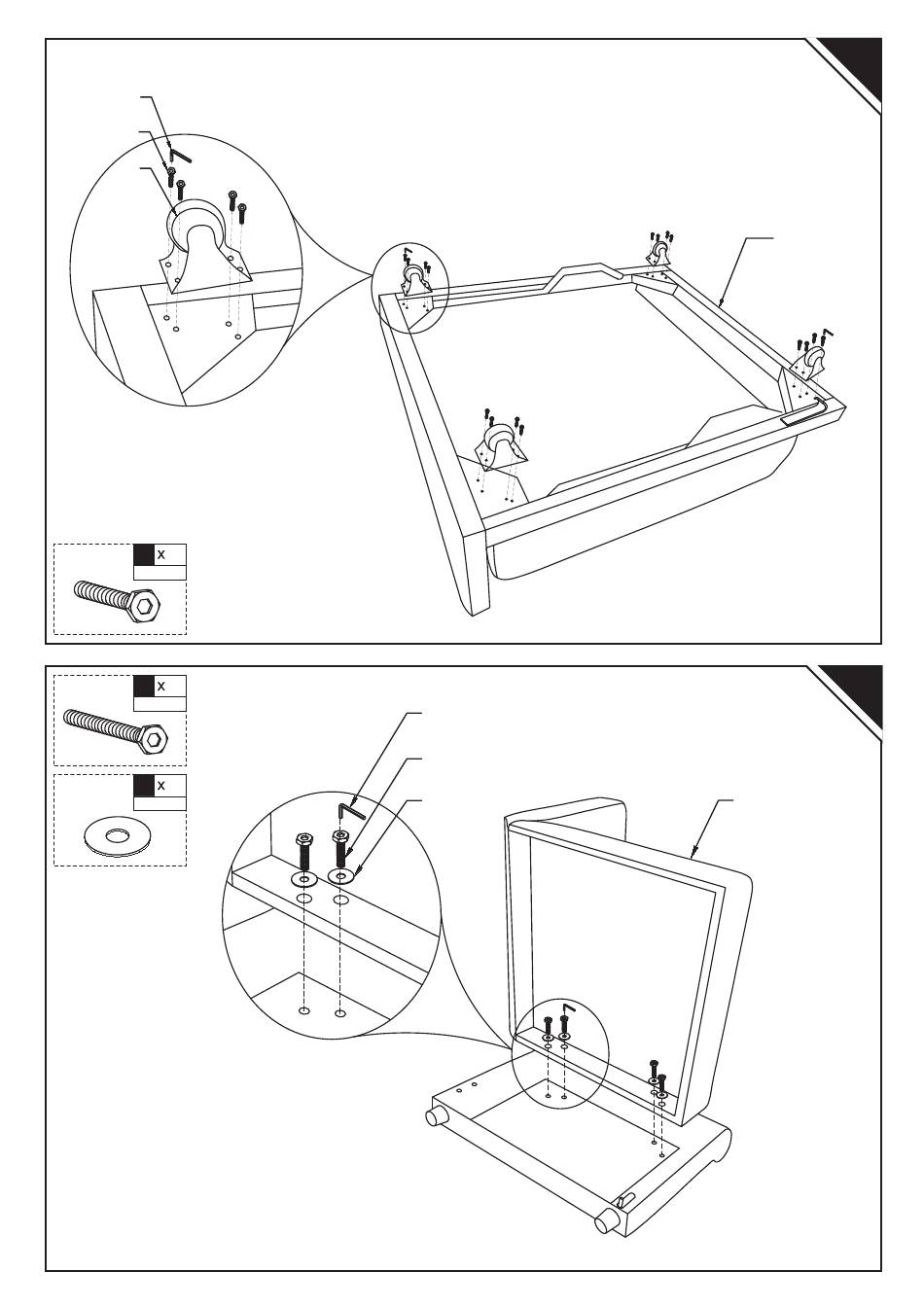 x

x

x