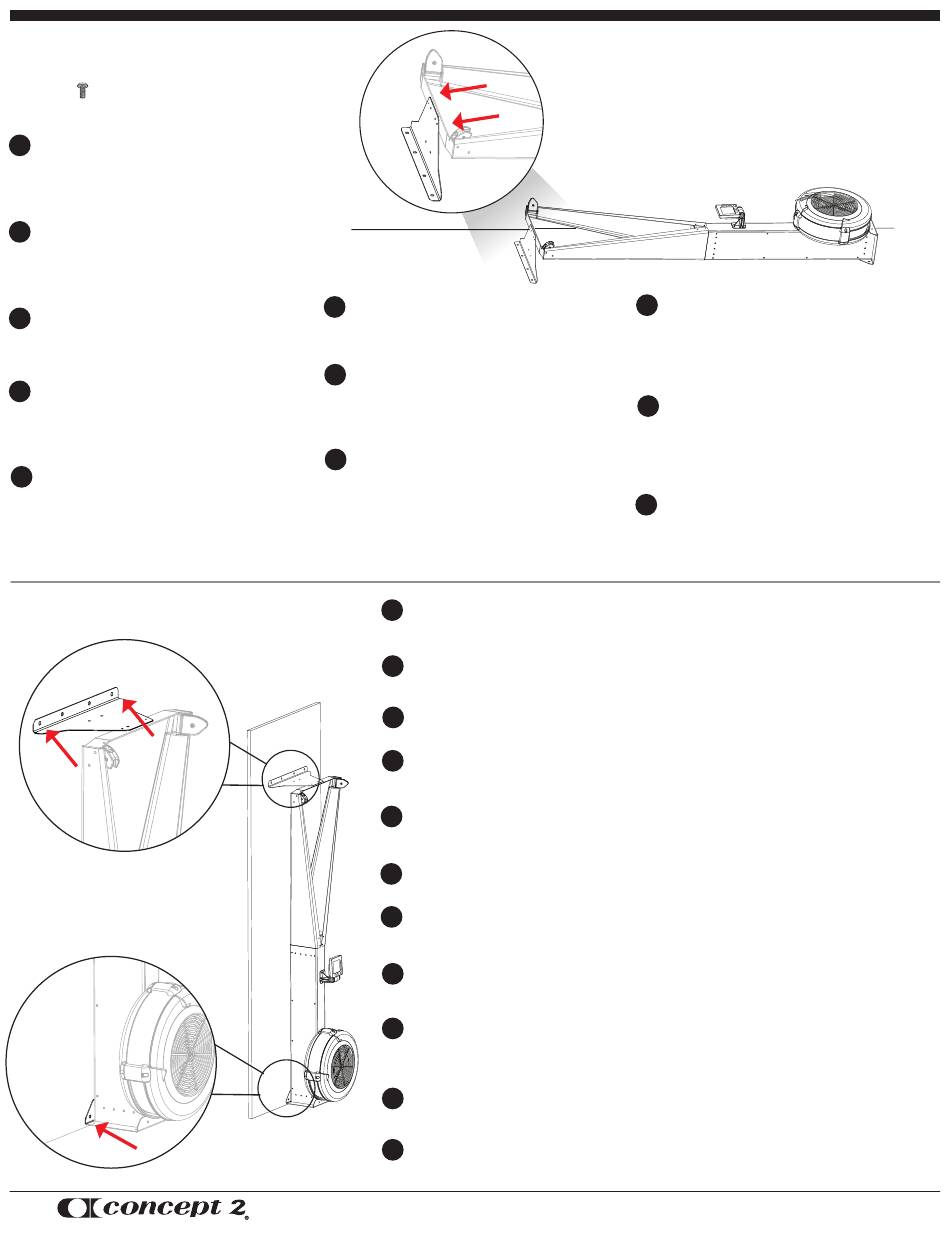 concept 2