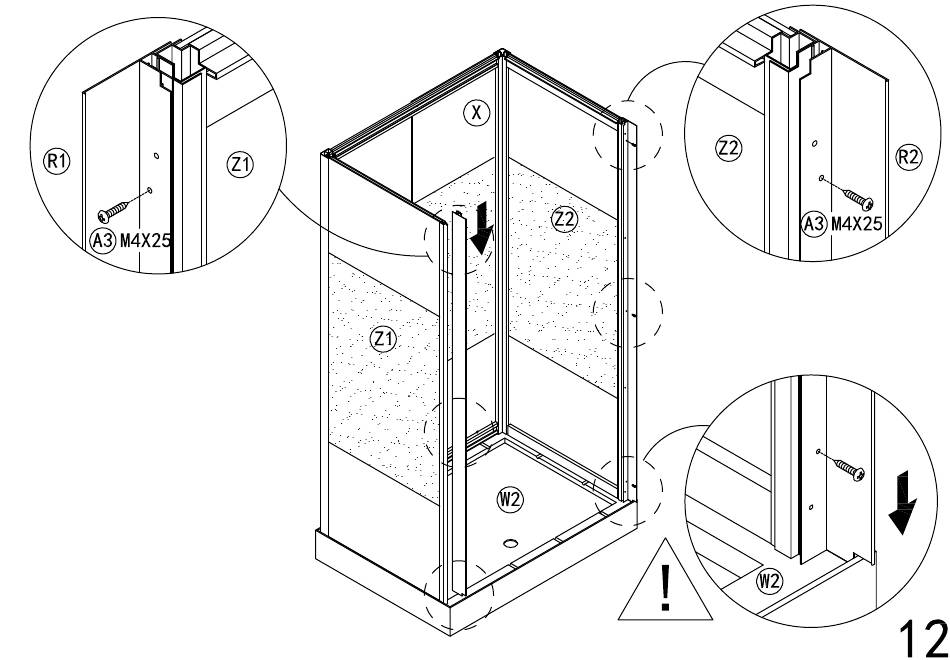 R1
Z1
A3 M4X25
X
Z2
Z1
W2
Z2
R2
A3 M4X25
W2
!
12