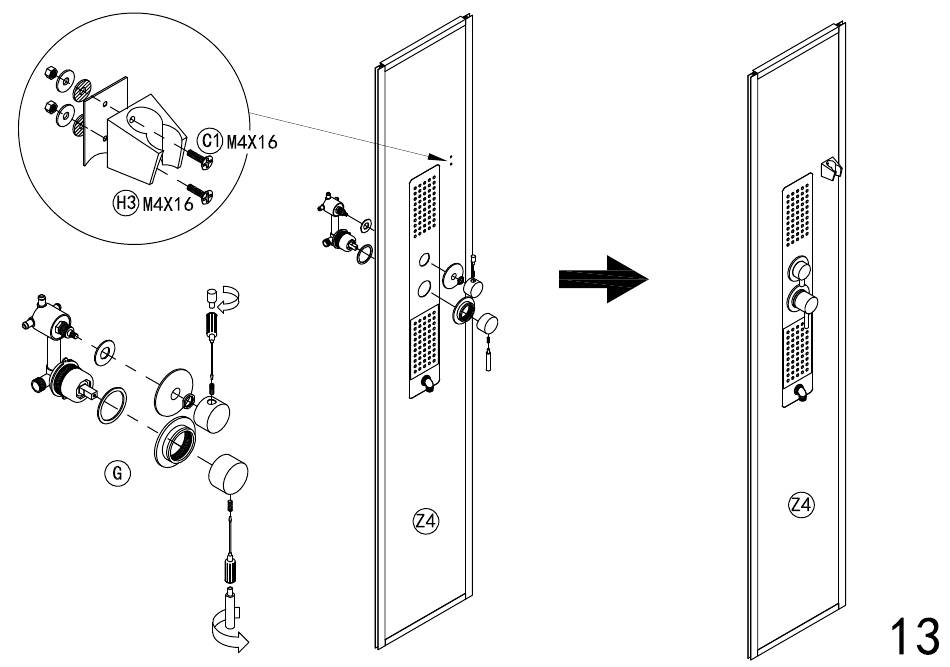 C1 M4X16

H3 M4X16

G

Z4

Z4

13