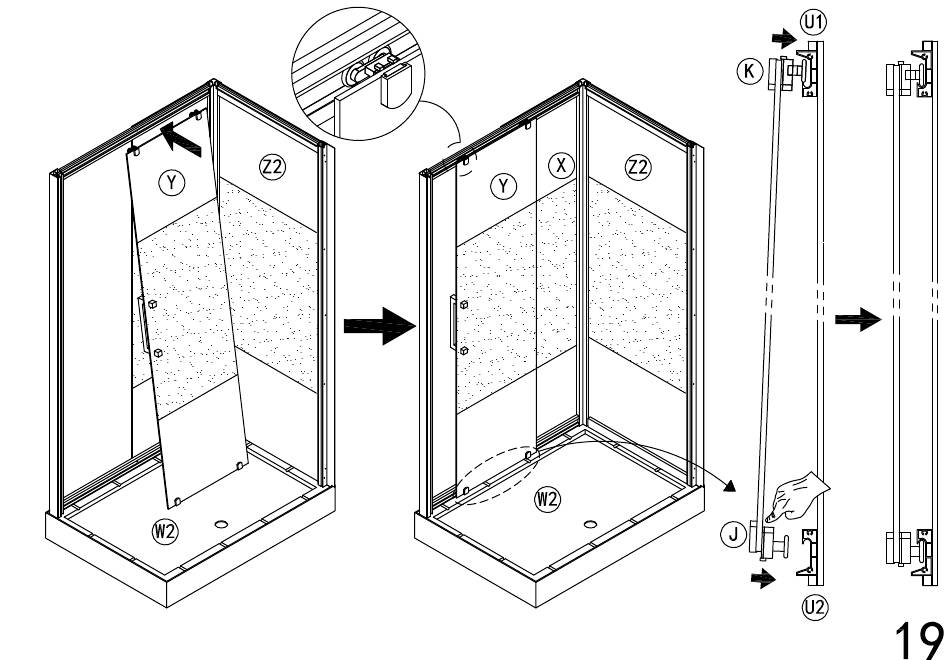 Y
Z2
W2
Y
X
Z2
W2
U1
K
J
U2
19