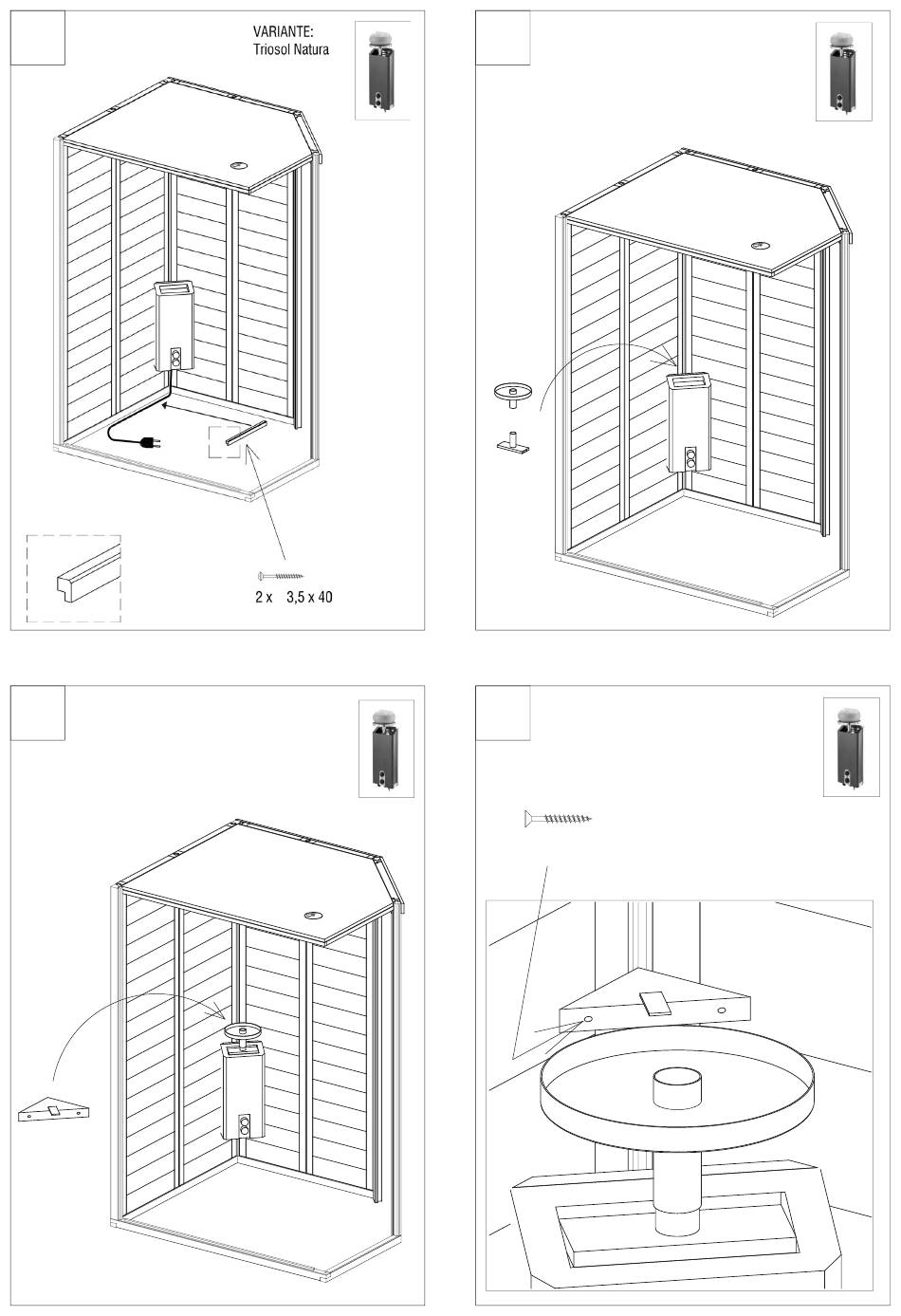 VARIANTE:
Triosol Natura

2 x 3,5 x 40