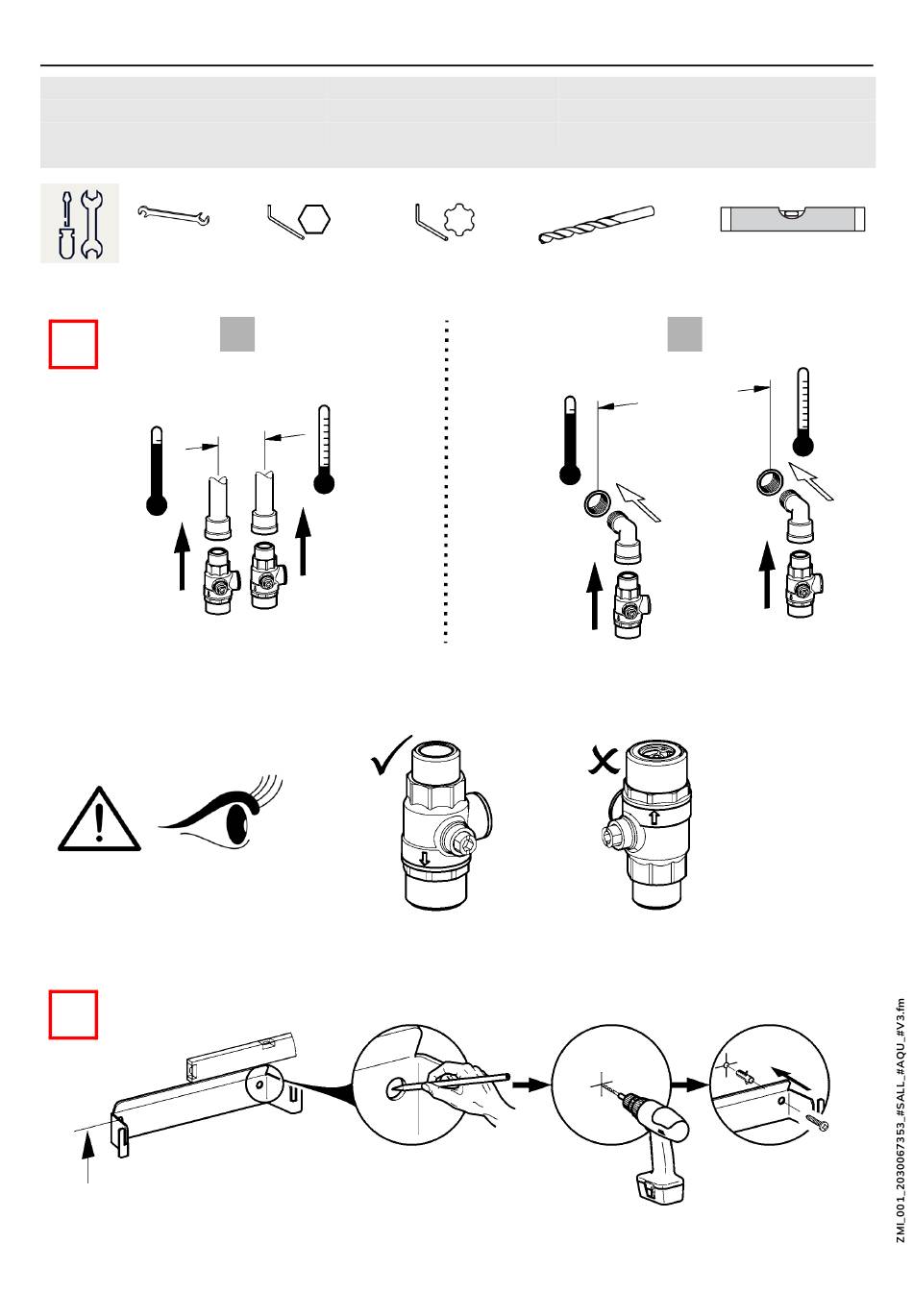 ZMI_001_2030067353_#SALL_#AQU_#V3.fm