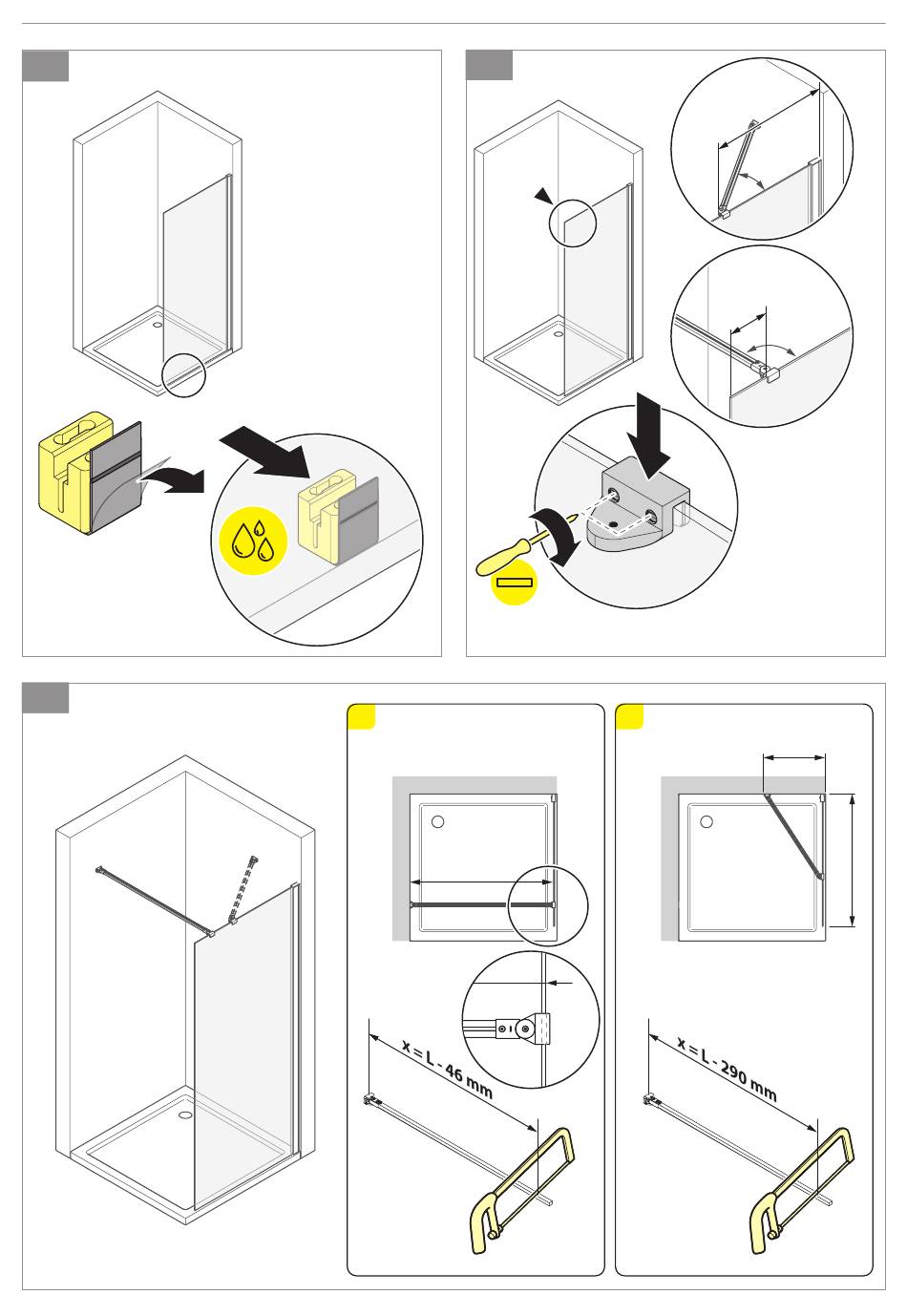 x = L - 46 mm

x = L - 290 mm