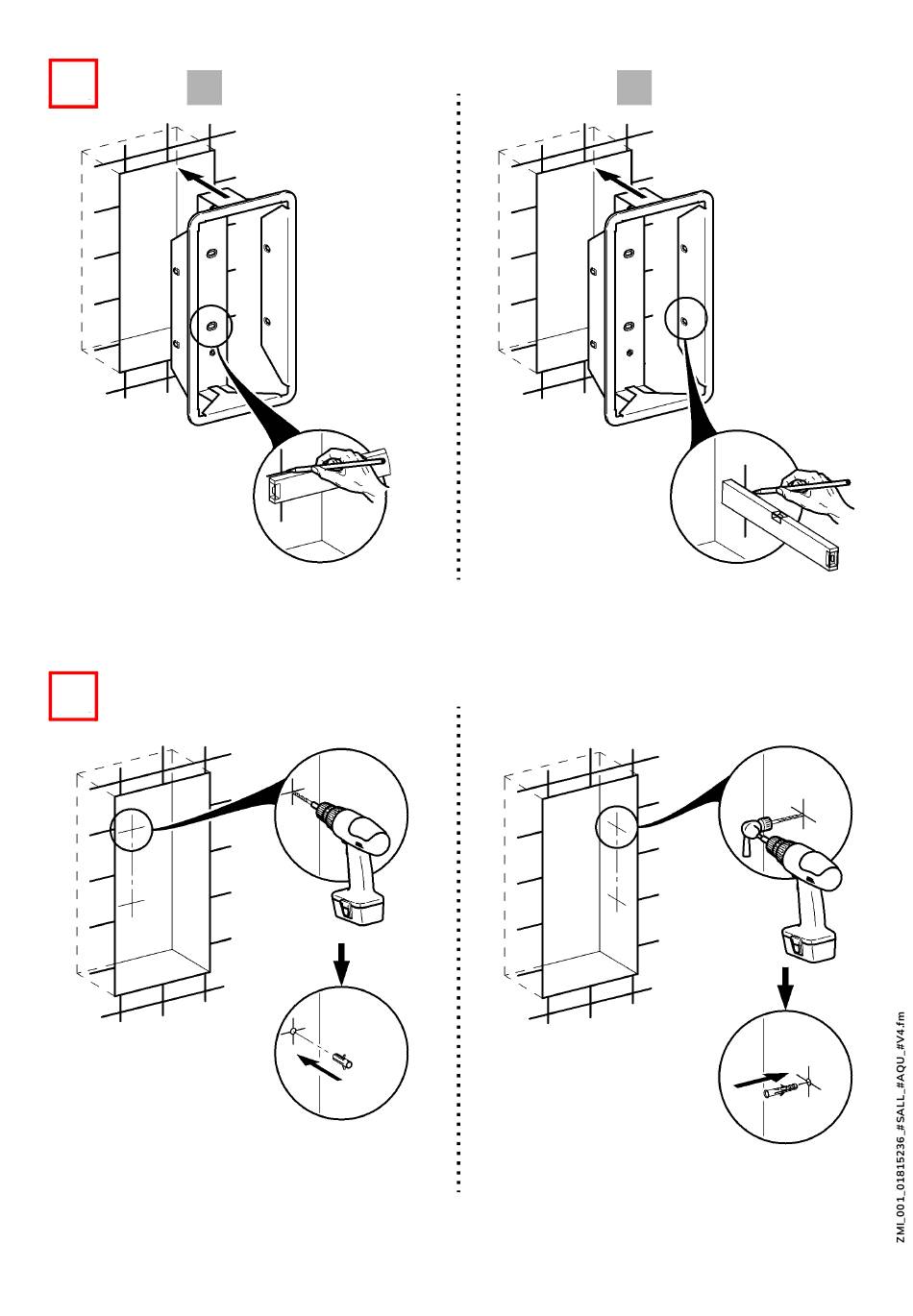 ZMI_001_01815236_#SALL_#AQU_#V4.fm