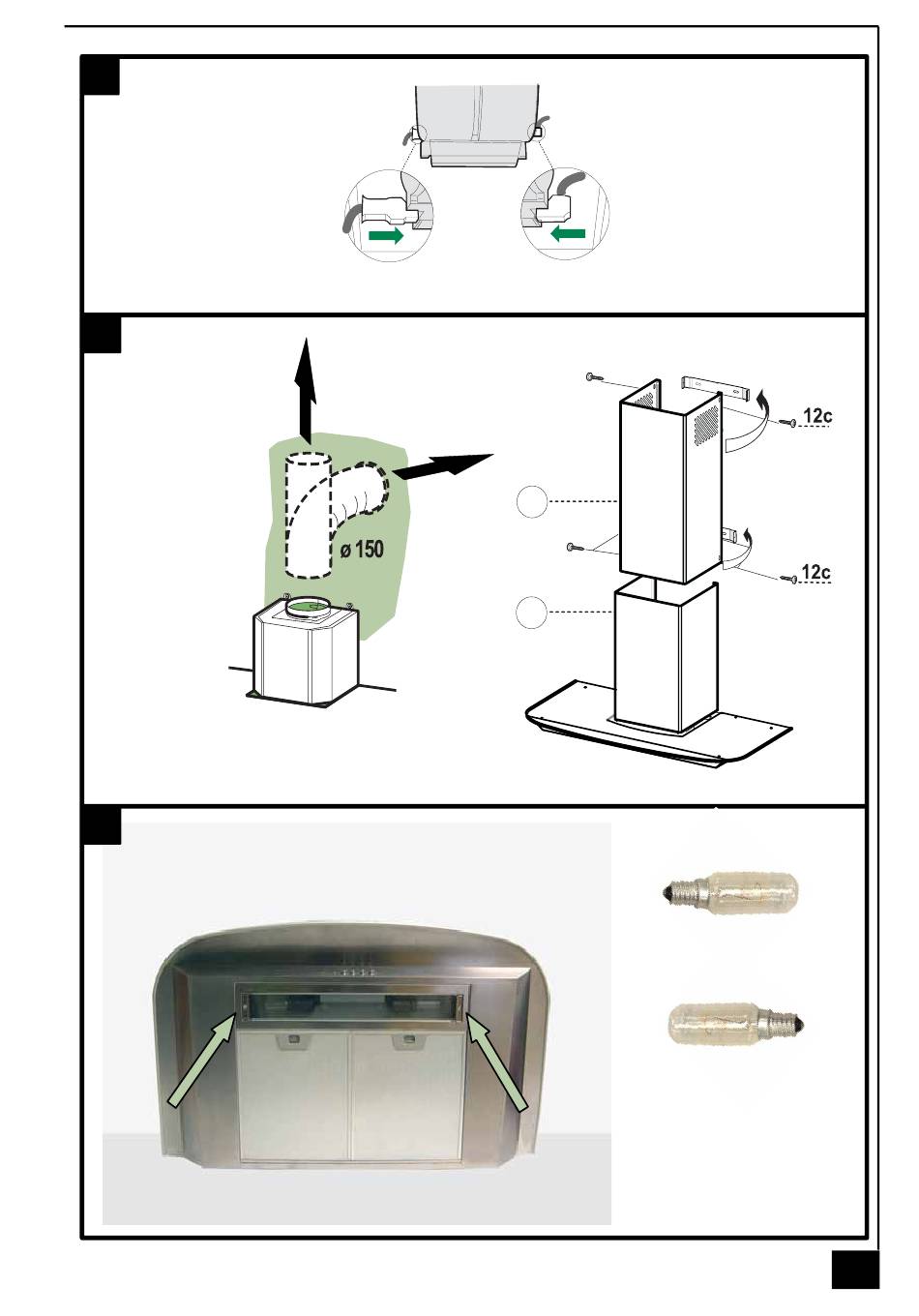 ø 150

12c

12c