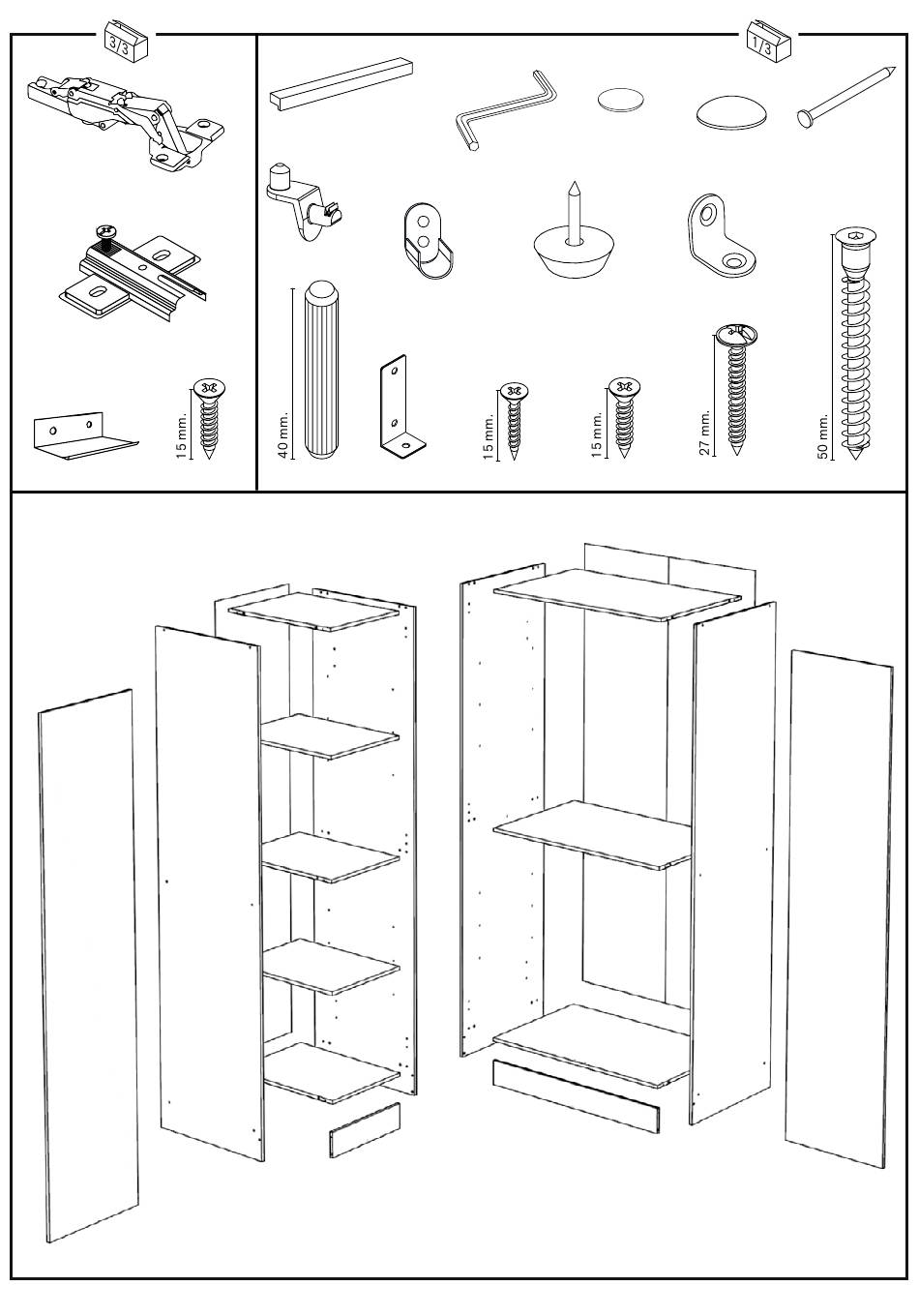 3/3

15 mm.

1/3

40 mm.

15 mm.

15 mm.

27 mm.

50 mm.