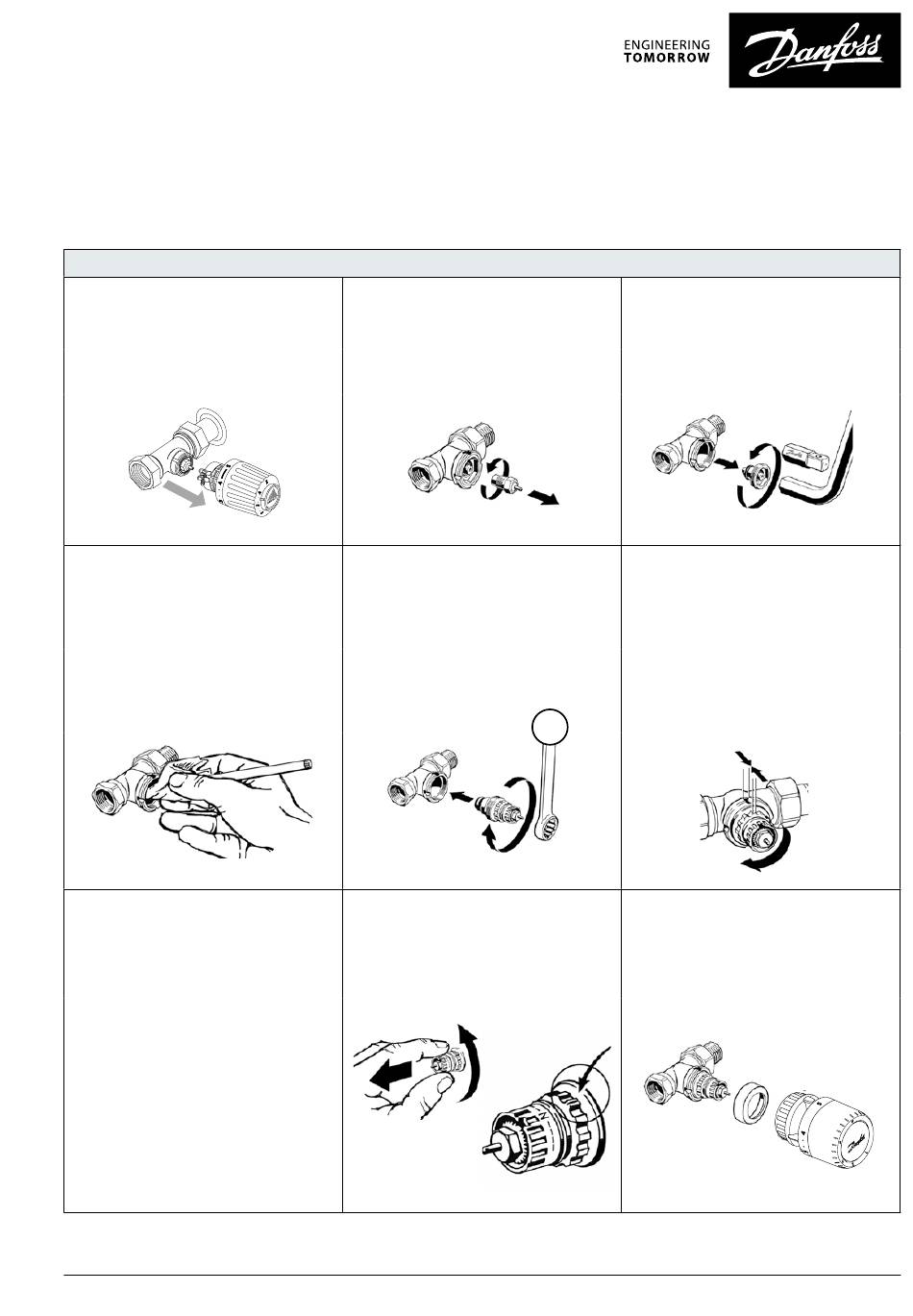 ENGINEERING
TOMORROW

Danfoss