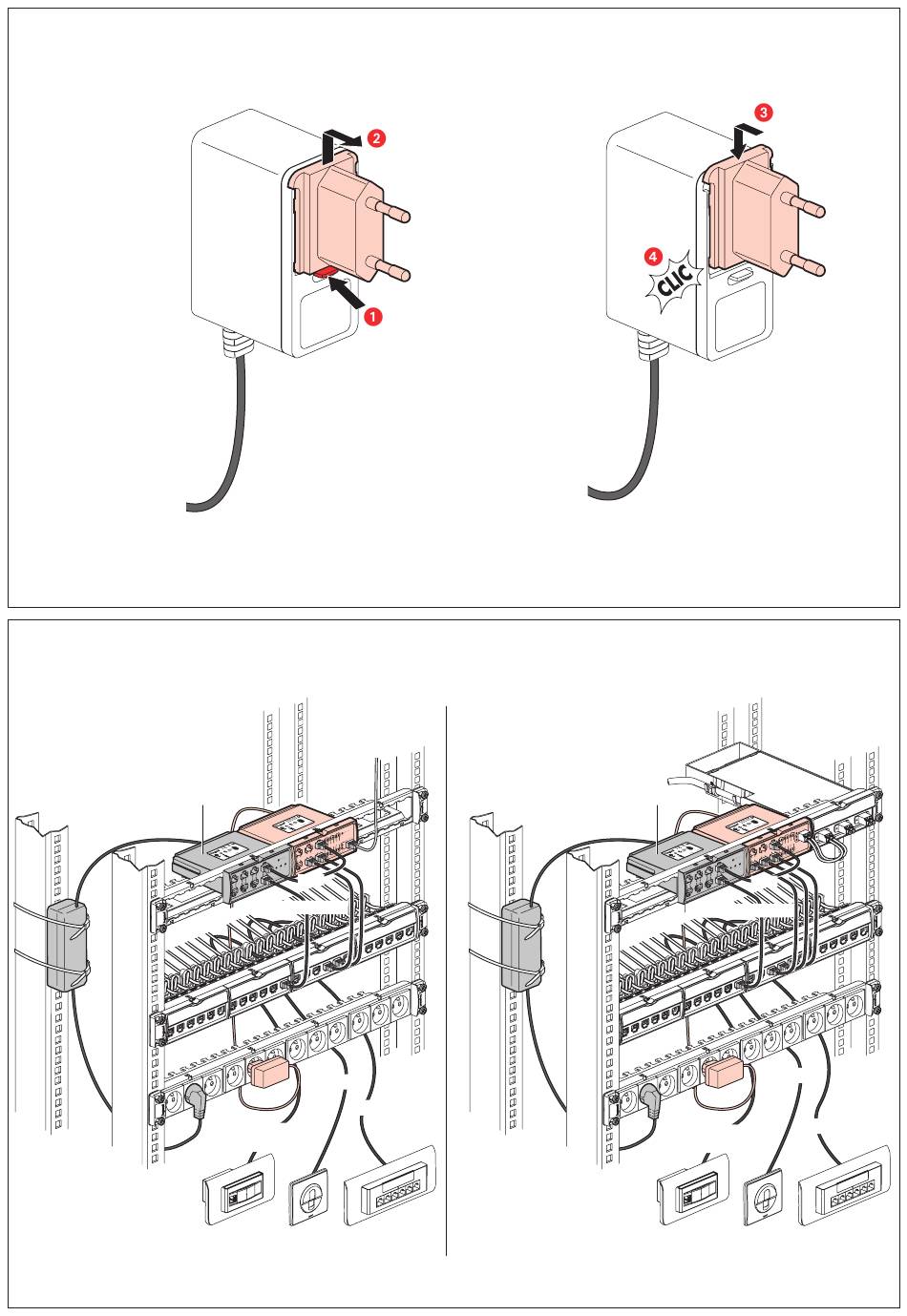 2

1

3

4

CLIC